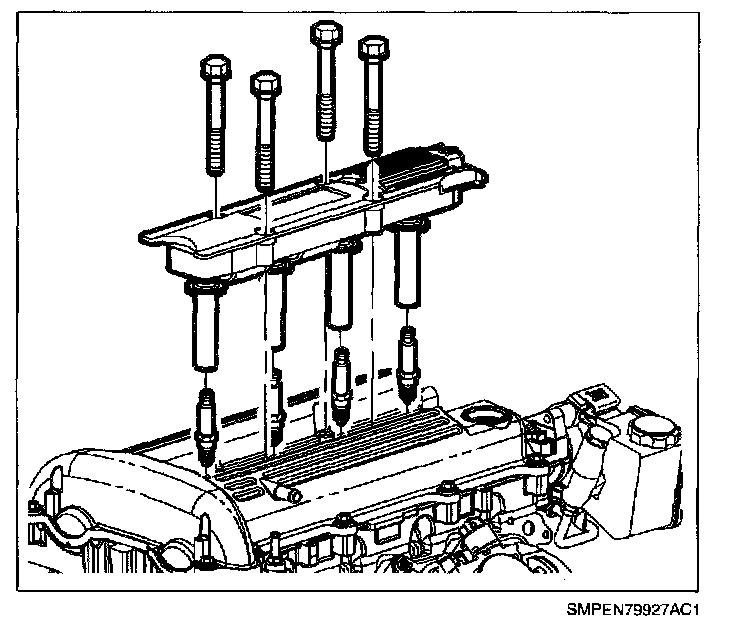 SMPEN79927AC1