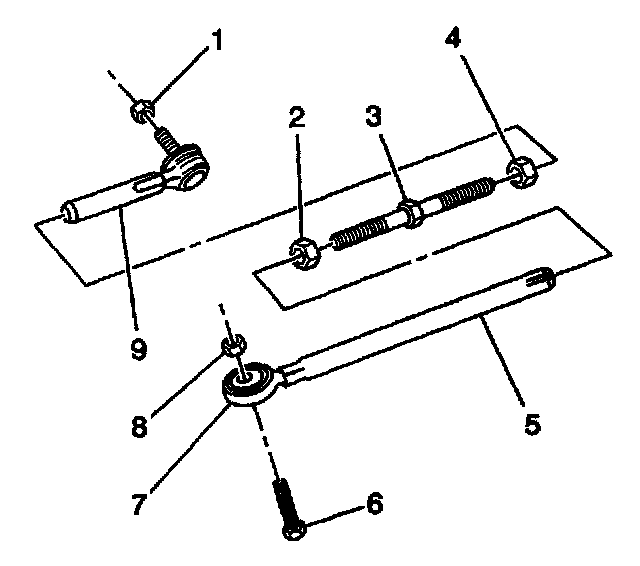 1
4
2
3
9
8
5
7
6