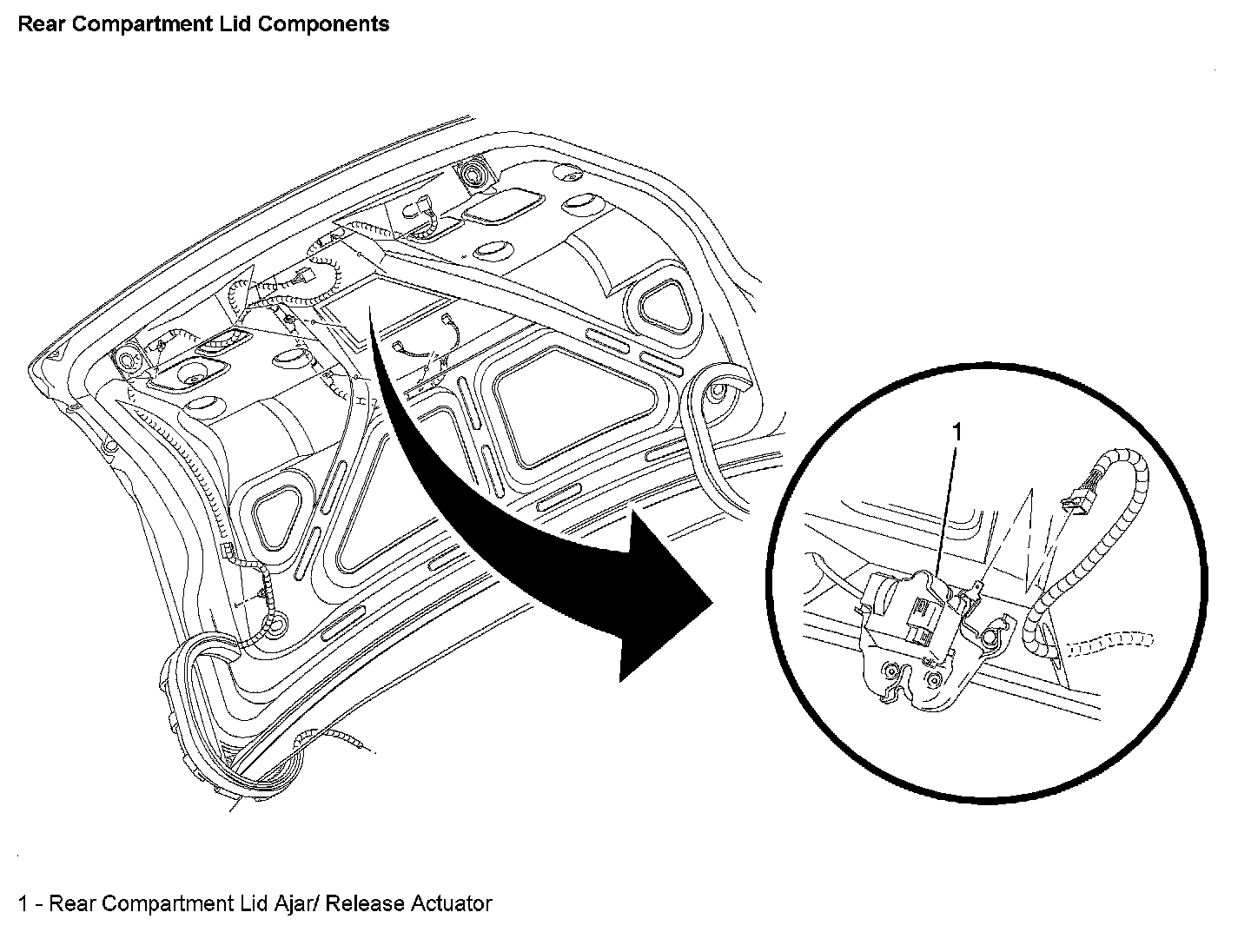 Rear Compartment Lid Components

1

1 - Rear Compartment Lid Ajar/ Release Actuator