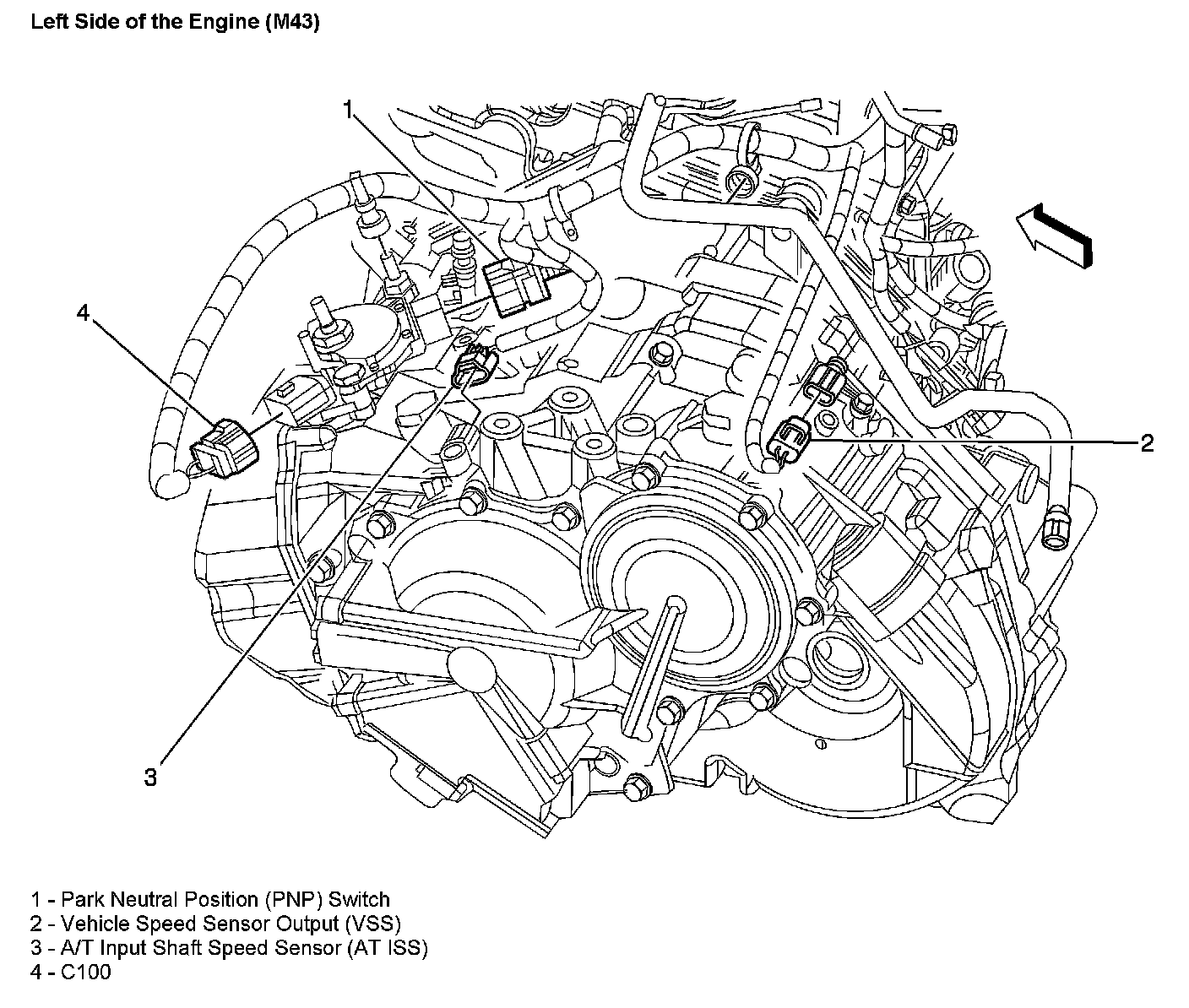 Left Side of the Engine (M43)

1

4

2

3

1 - Park Neutral Position (PNP) Switch
2 - Vehicle Speed Sensor Output (VSS)
3 - A/T Input Shaft Speed Sensor (AT ISS)
4 - C100