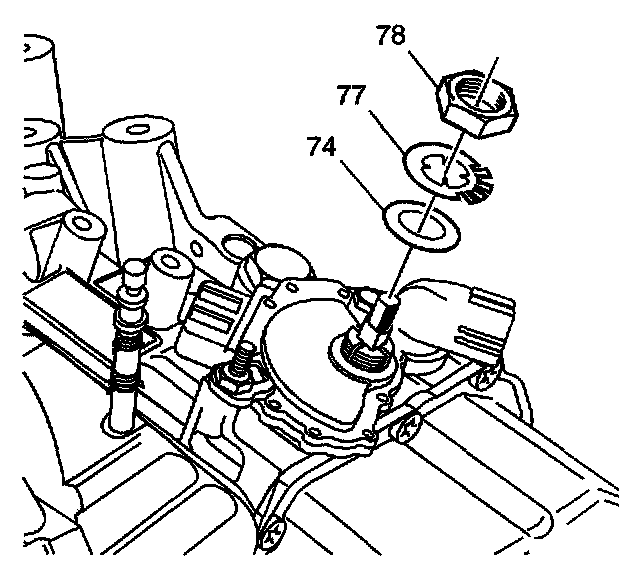 78
77
74