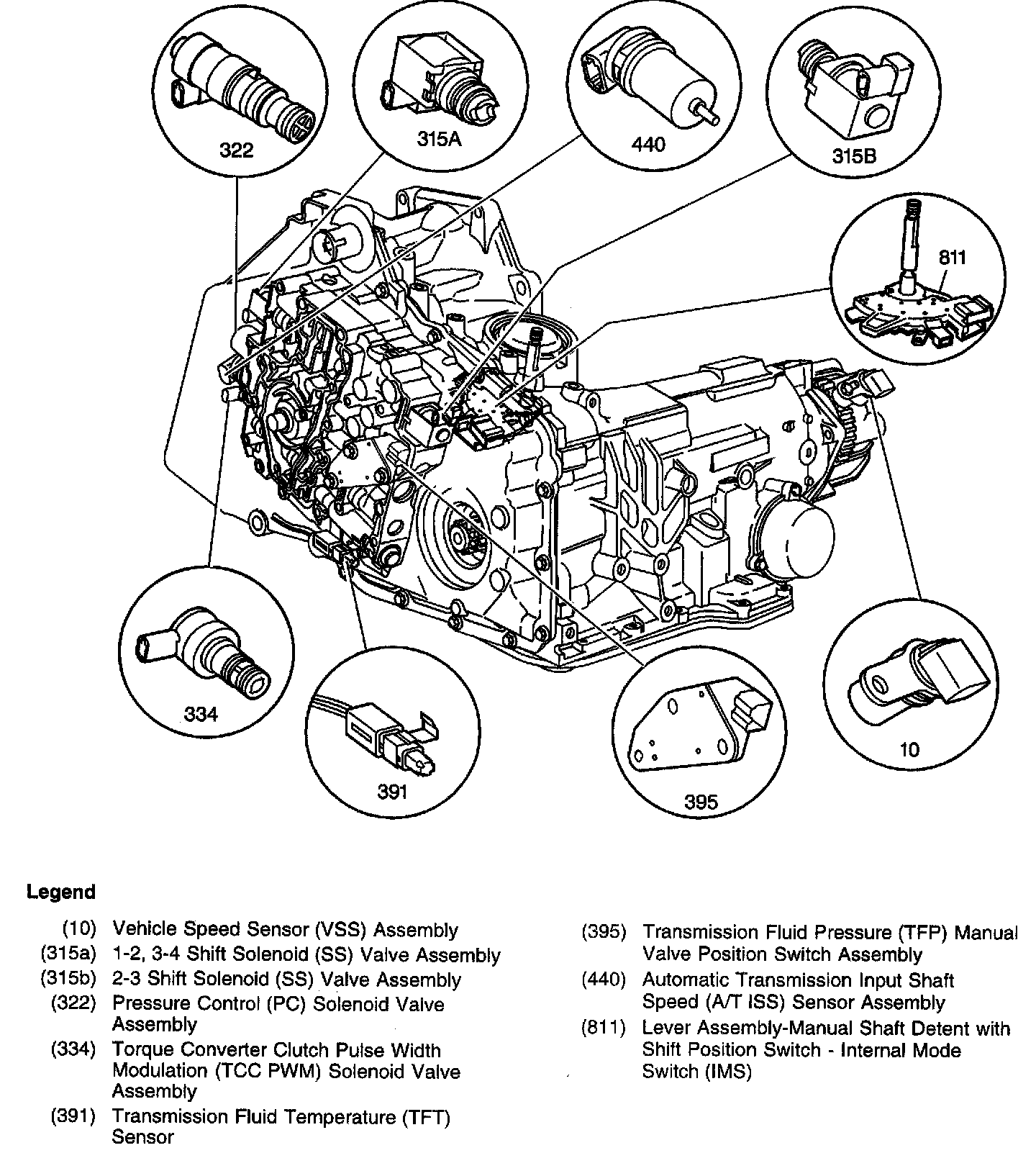 322

315A

440

315B

811

334

391

395

10

Legend

(10) Vehicle Speed Sensor (VSS) Assembly
(315a) 1-2, 3-4 Shift Solenoid (SS) Valve Assembly
(315b) 2-3 Shift Solenoid (SS) Valve Assembly
(322) Pressure Control (PC) Solenoid Valve Assembly
(334) Torque Converter Clutch Pulse Width Modulation (TCC PWM) Solenoid Valve Assembly
(391) Transmission Fluid Temperature (TFT) Sensor

(395) Transmission Fluid Pressure (TFP) Manual Valve Position Switch Assembly
(440) Automatic Transmission Input Shaft Speed (A/T ISS) Sensor Assembly
(811) Lever Assembly-Manual Shaft Detent with Shift Position Switch - Internal Mode Switch (IMS)