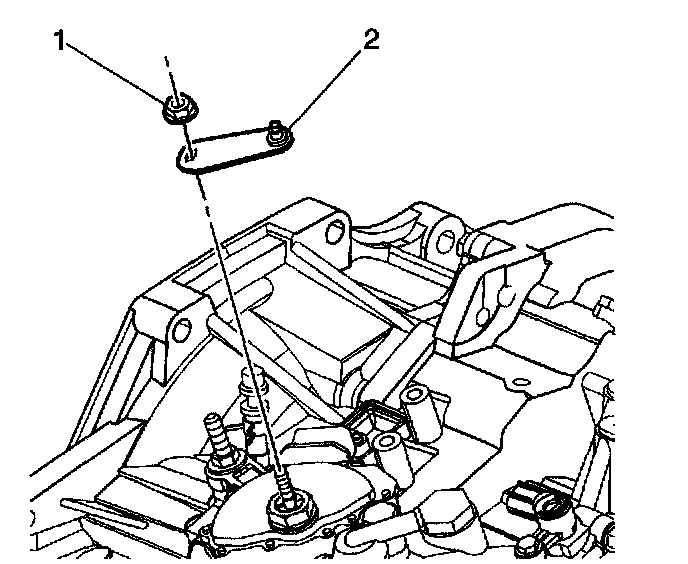 1
2