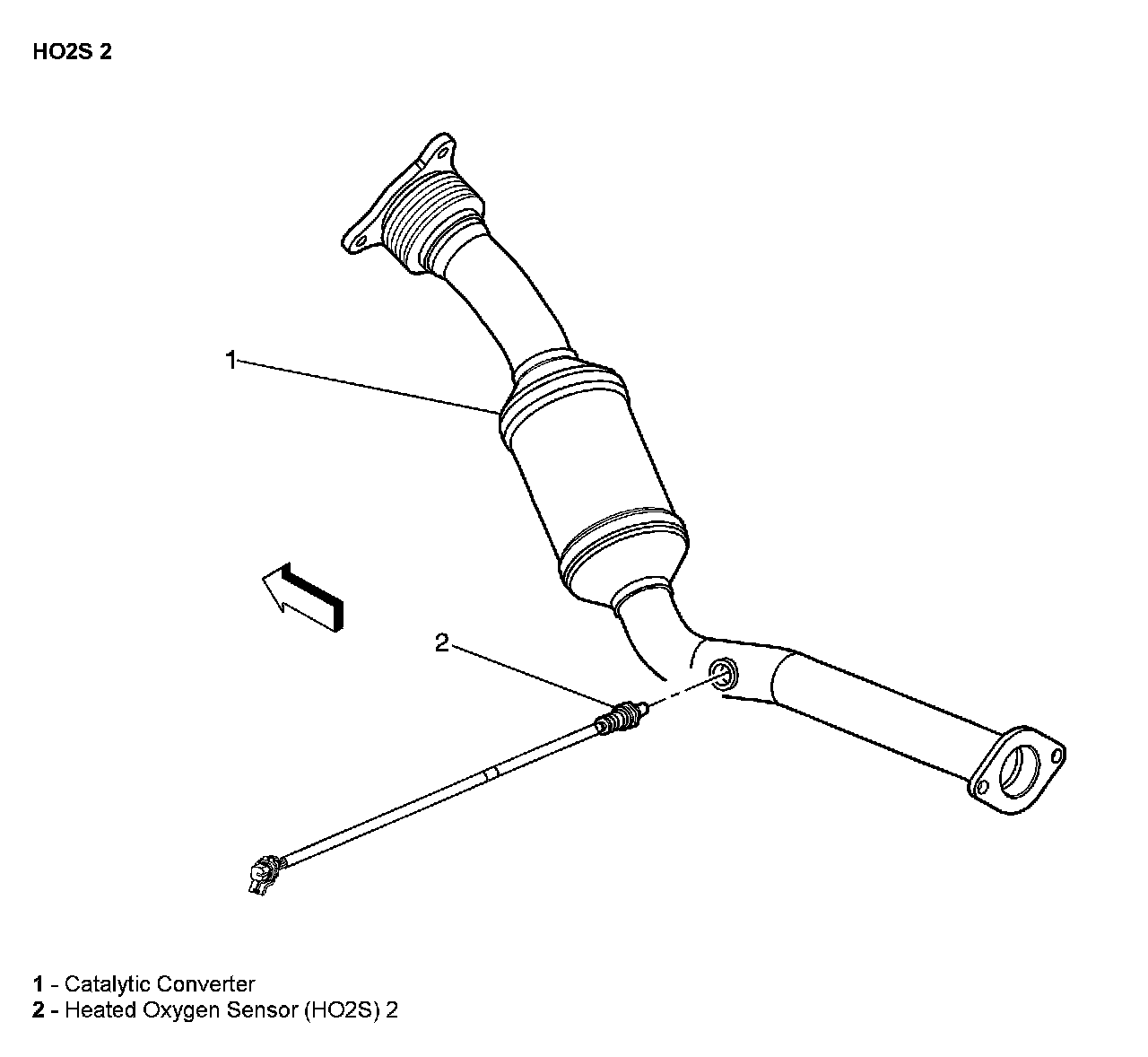 HO2S 2

1

2

1 - Catalytic Converter
2 - Heated Oxygen Sensor (HO2S) 2