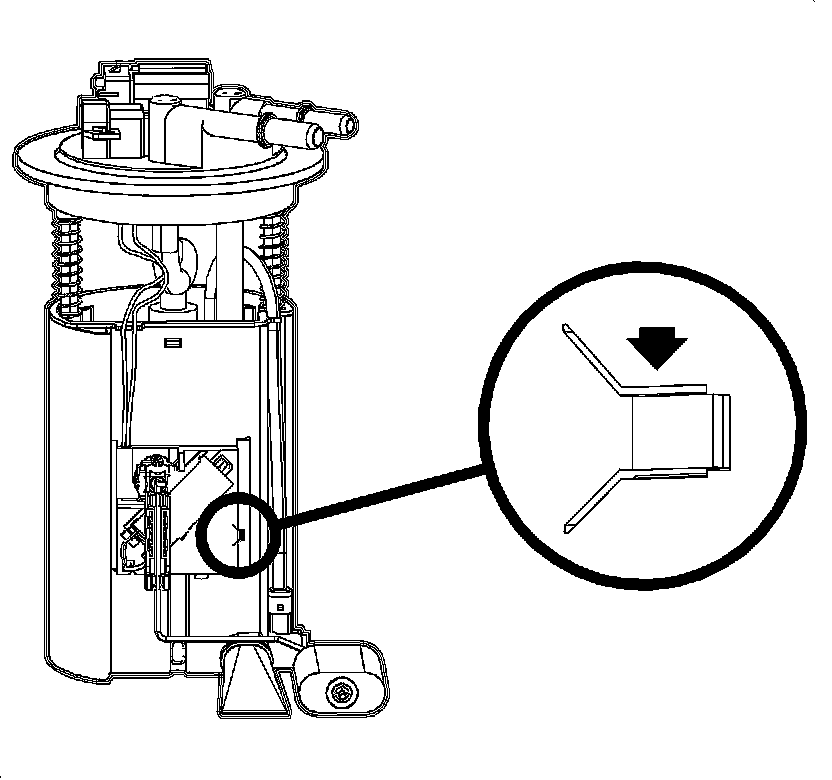 B