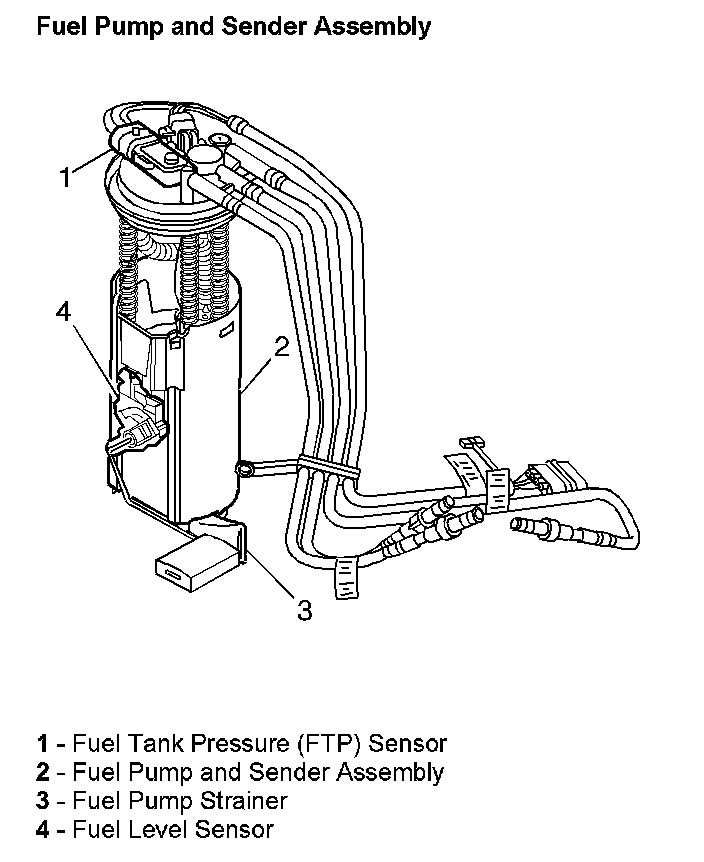 Fuel Pump and Sender Assembly

1

4

2

3

1 - Fuel Tank Pressure (FTP) Sensor
2 - Fuel Pump and Sender Assembly
3 - Fuel Pump Strainer
4 - Fuel Level Sensor