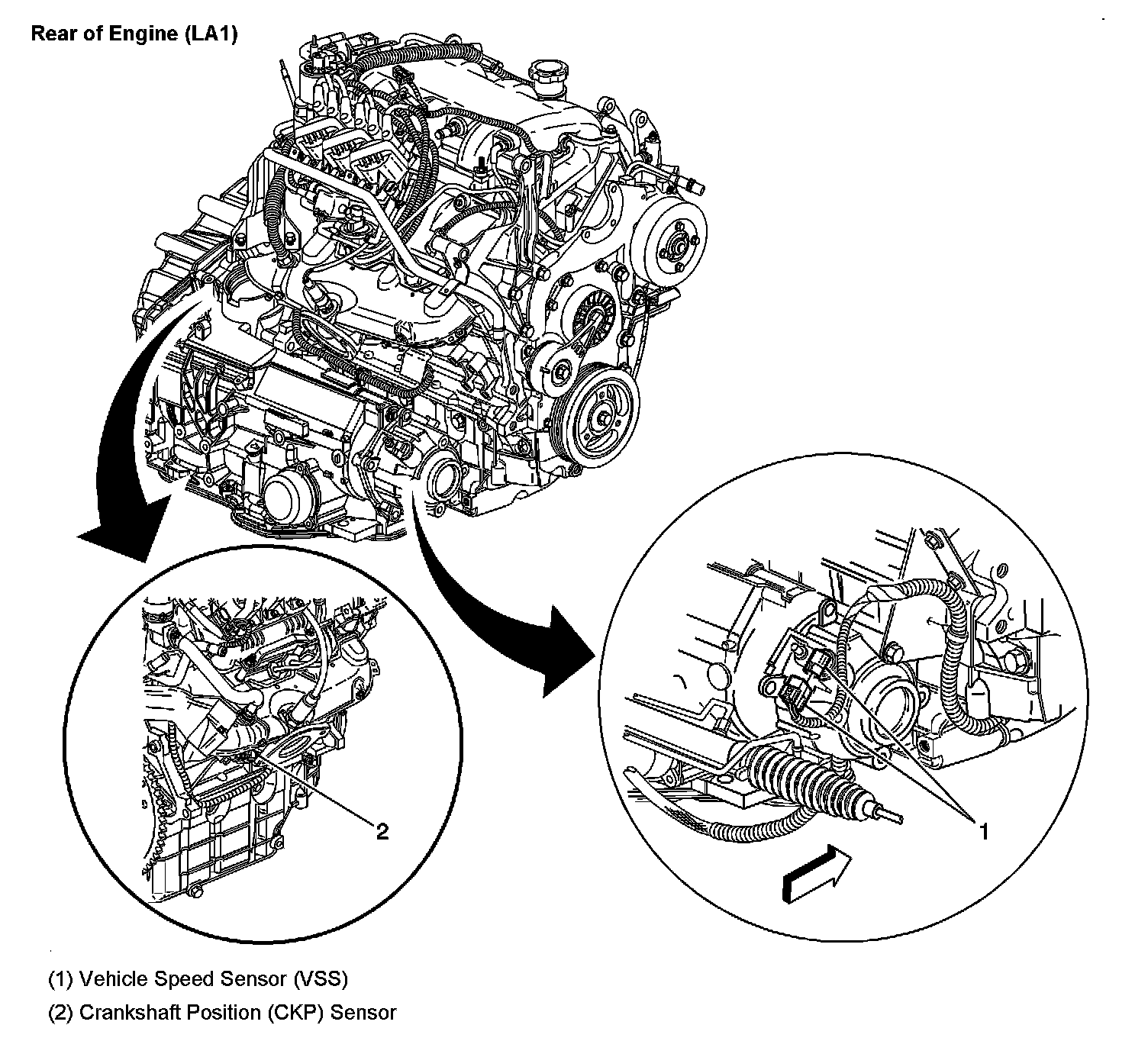 Rear of Engine (LA1)

2

1

(1) Vehicle Speed Sensor (VSS)

(2) Crankshaft Position (CKP) Sensor