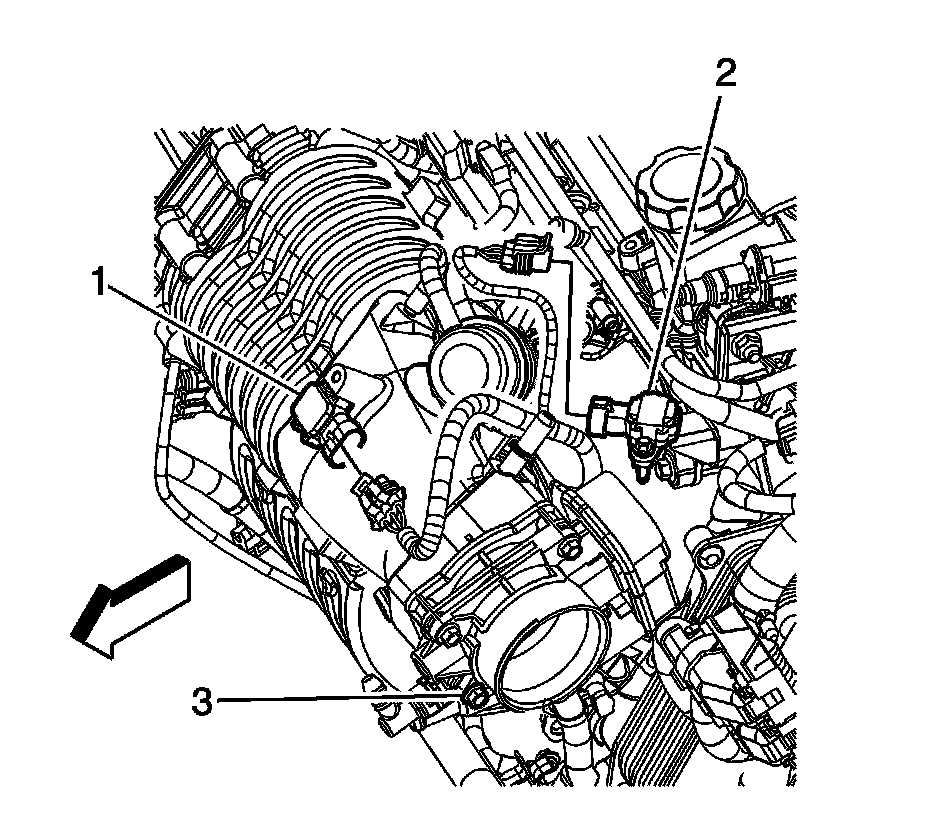 2
1
3