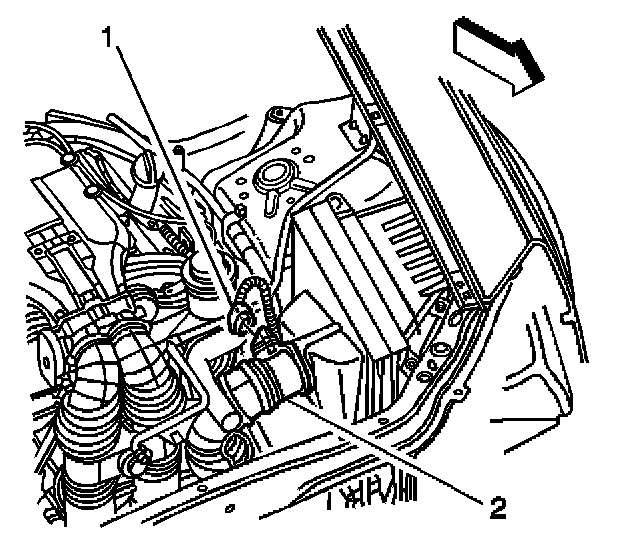 1
2