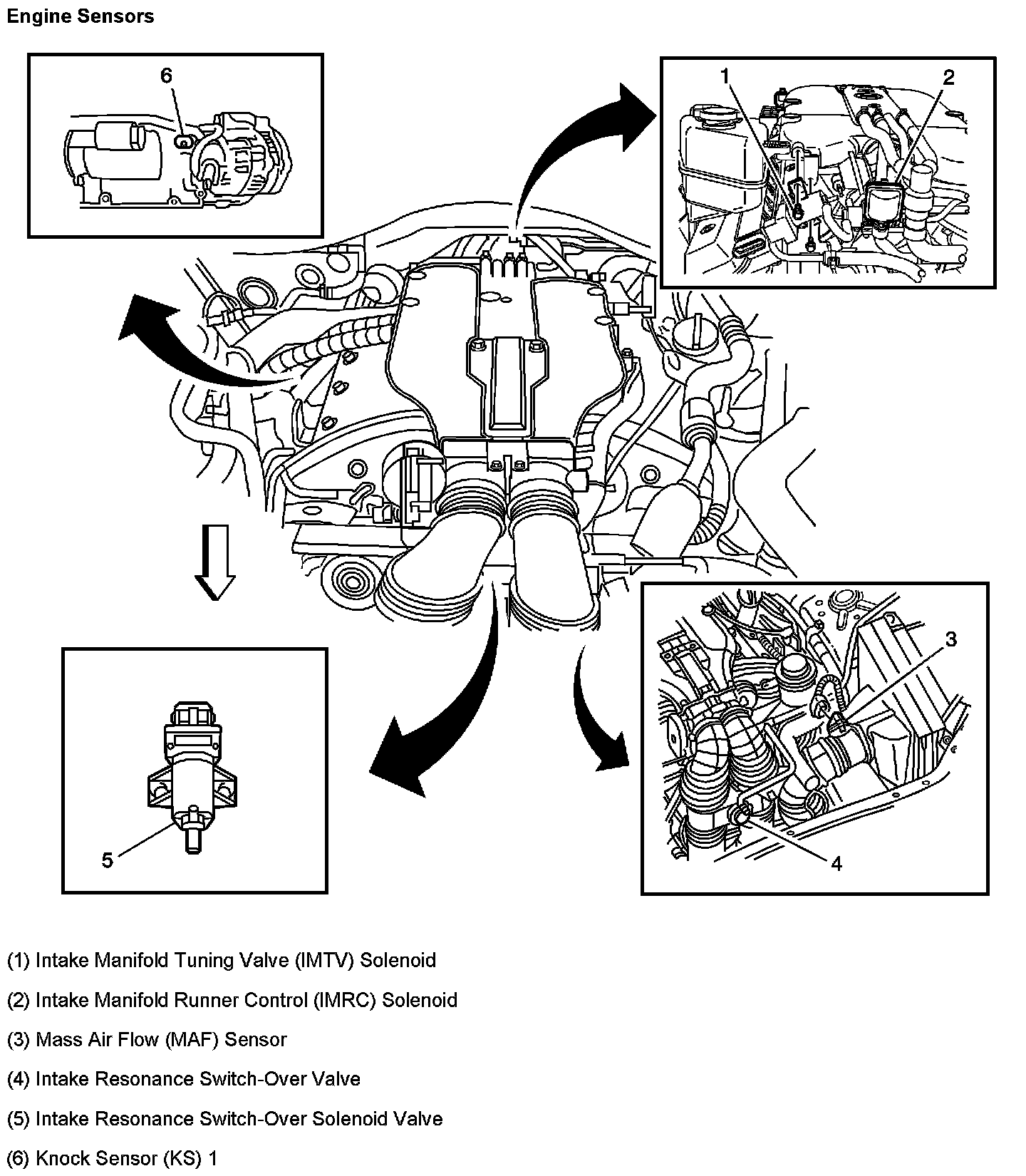 Engine Sensors

6

1

2

3

5

4

(1) Intake Manifold Tuning Valve (IMTV) Solenoid

(2) Intake Manifold Runner Control (IMRC) Solenoid

(3) Mass Air Flow (MAF) Sensor

(4) Intake Resonance Switch-Over Valve

(5) Intake Resonance Switch-Over Solenoid Valve

(6) Knock Sensor (KS) 1