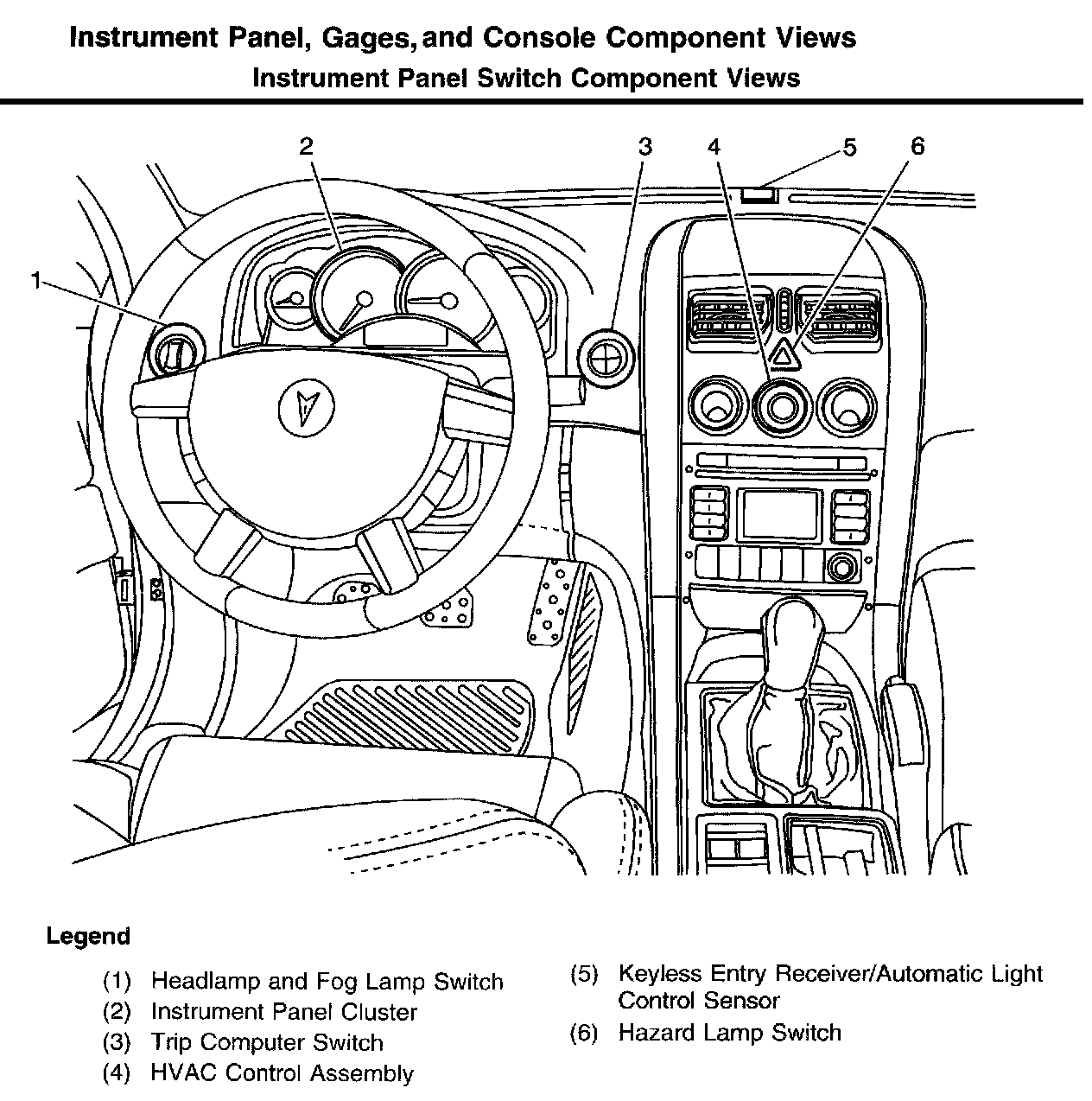 Instrument Panel, Gages, and Console Component Views
Instrument Panel Switch Component Views

1
2
3
4
5
6

Legend

(1) Headlamp and Fog Lamp Switch
(2) Instrument Panel Cluster
(3) Trip Computer Switch
(4) HVAC Control Assembly

(5) Keyless Entry Receiver/Automatic Light Control Sensor
(6) Hazard Lamp Switch