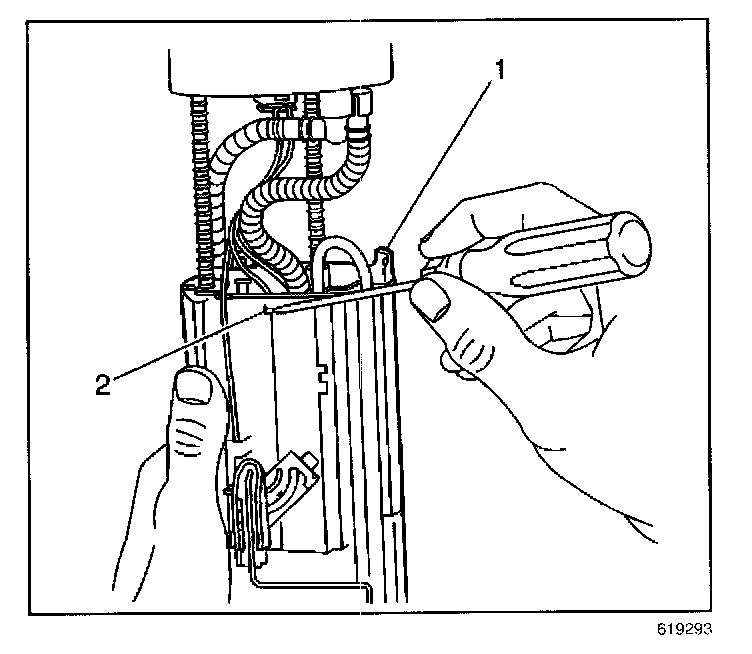 1

2

619293