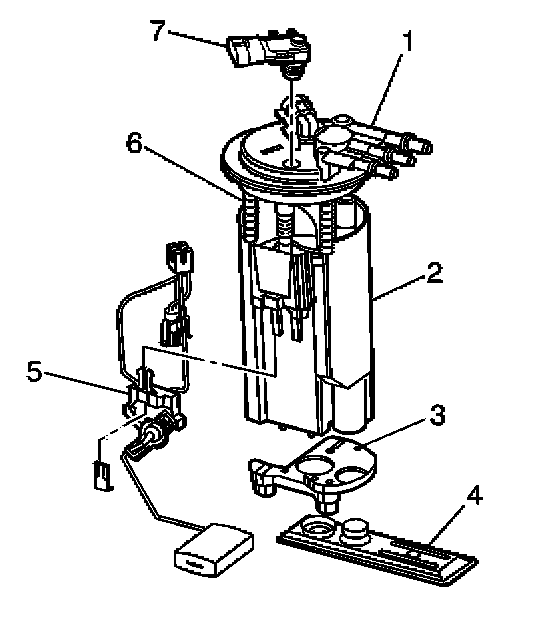 7
1
6
2
5
3
4