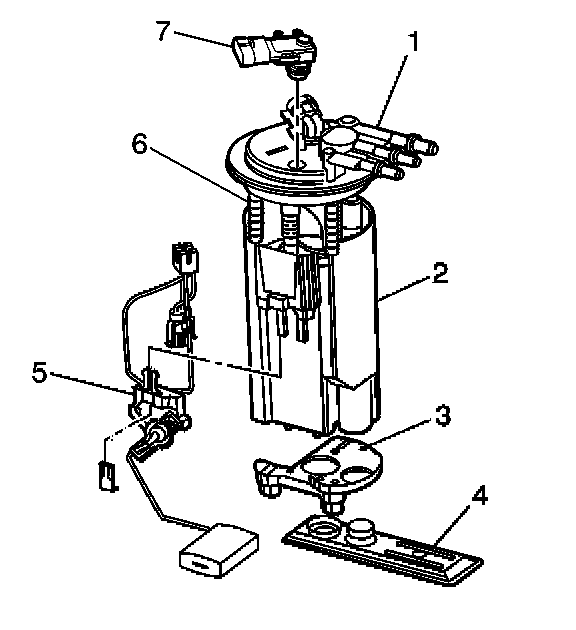 7
1
6
2
5
3
4