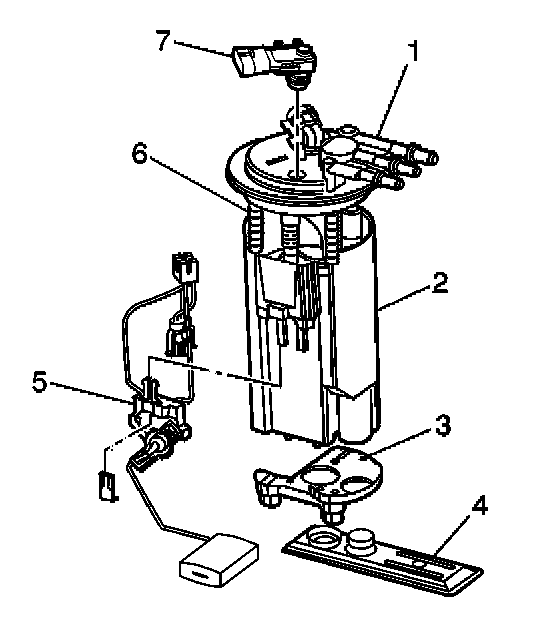 7
1
6
2
5
3
4