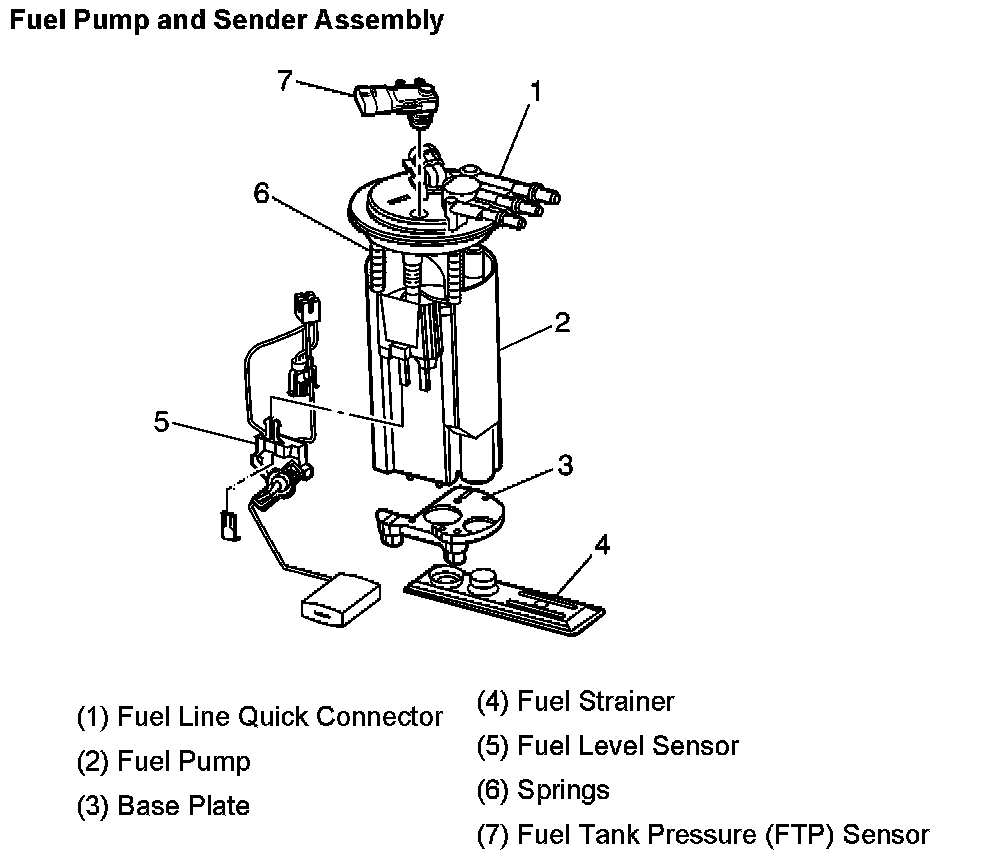 Fuel Pump and Sender Assembly

7
1
6
2
5
3
4

(1) Fuel Line Quick Connector
(2) Fuel Pump
(3) Base Plate

(4) Fuel Strainer
(5) Fuel Level Sensor
(6) Springs
(7) Fuel Tank Pressure (FTP) Sensor