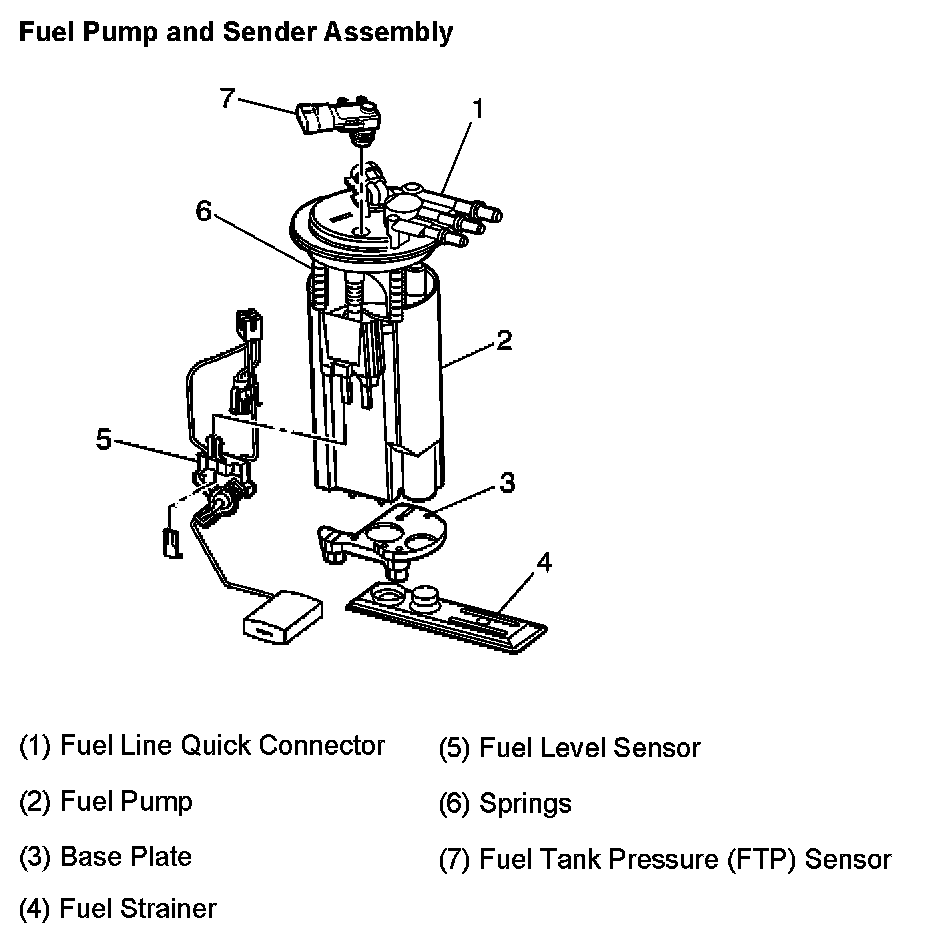 Fuel Pump and Sender Assembly

7
1
6
2
5
3
4

(1) Fuel Line Quick Connector
(2) Fuel Pump
(3) Base Plate
(4) Fuel Strainer

(5) Fuel Level Sensor
(6) Springs
(7) Fuel Tank Pressure (FTP) Sensor