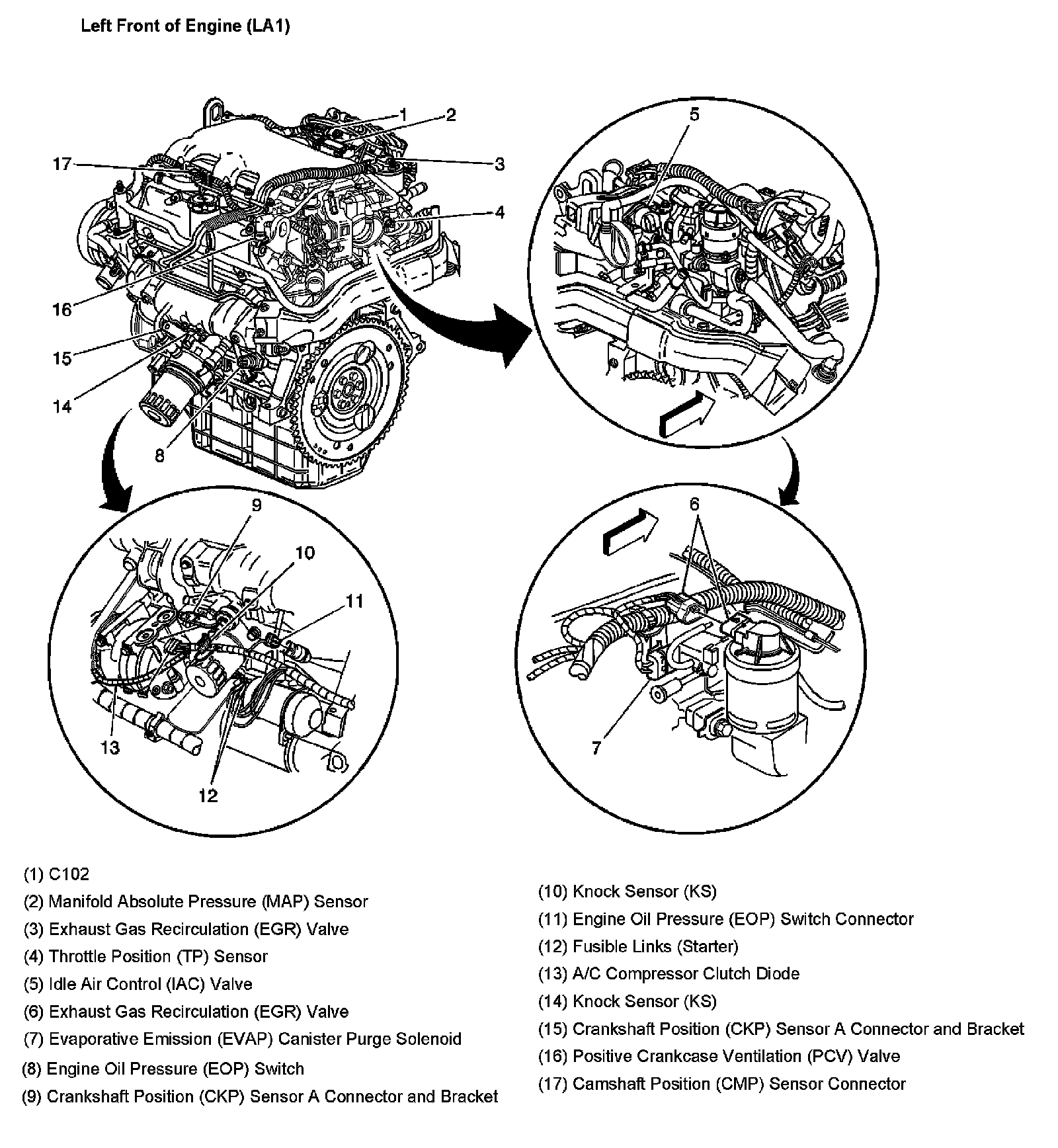 Left Front of Engine (LA1)

1
2
17
3
4
16
15
14
8
5
9
10
11
13
12
6
7

(1) C102
(2) Manifold Absolute Pressure (MAP) Sensor
(3) Exhaust Gas Recirculation (EGR) Valve
(4) Throttle Position (TP) Sensor
(5) Idle Air Control (IAC) Valve
(6) Exhaust Gas Recirculation (EGR) Valve
(7) Evaporative Emission (EVAP) Canister Purge Solenoid
(8) Engine Oil Pressure (EOP) Switch
(9) Crankshaft Position (CKP) Sensor A Connector and Bracket

(10) Knock Sensor (KS)
(11) Engine Oil Pressure (EOP) Switch Connector
(12) Fusible Links (Starter)
(13) A/C Compressor Clutch Diode
(14) Knock Sensor (KS)
(15) Crankshaft Position (CKP) Sensor A Connector and Bracket
(16) Positive Crankcase Ventilation (PCV) Valve
(17) Camshaft Position (CMP) Sensor Connector