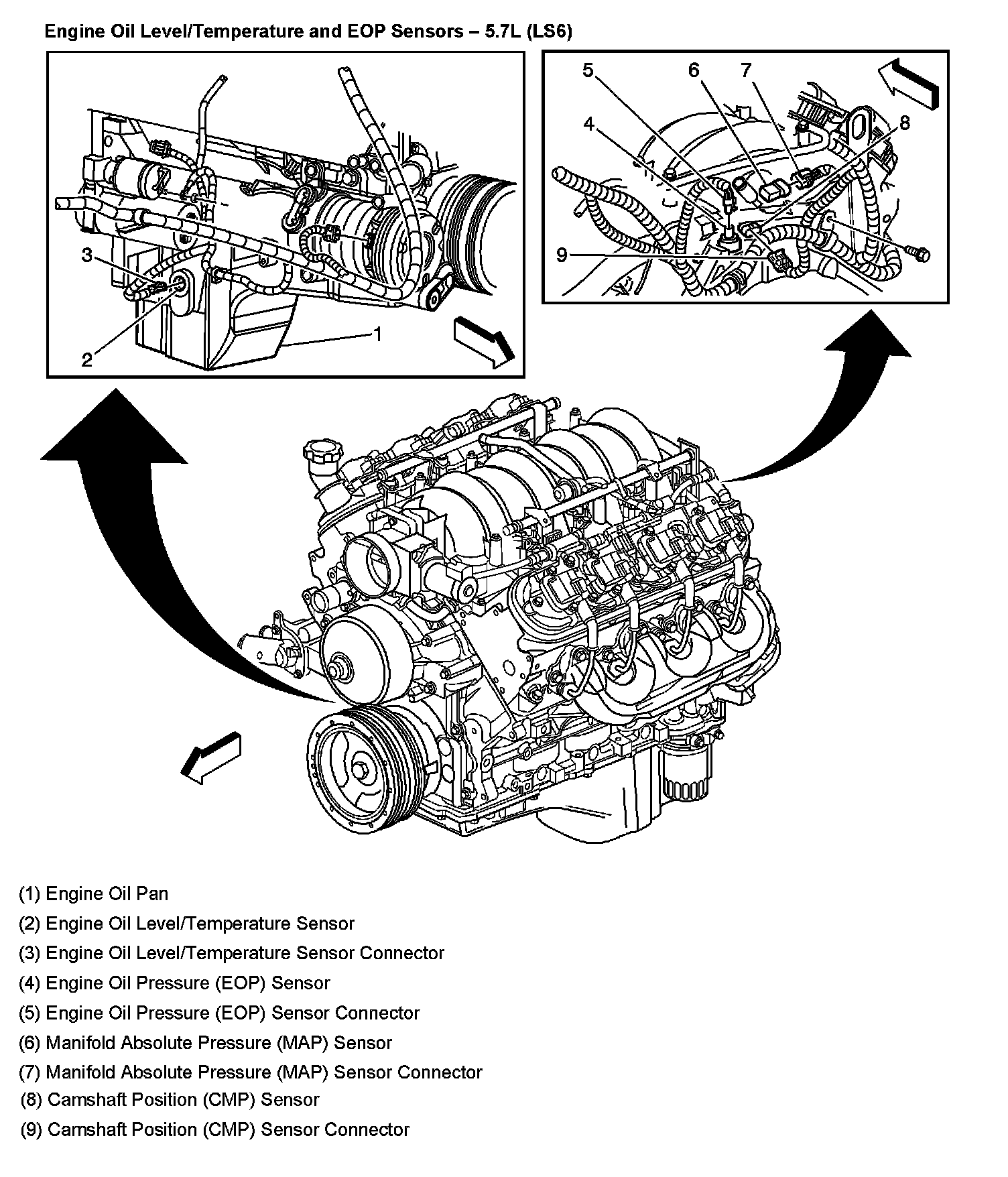 Engine Oil Level/Temperature and EOP Sensors – 5.7L (LS6)

3
2
1

5
6
7
4
8
9

(1) Engine Oil Pan
(2) Engine Oil Level/Temperature Sensor
(3) Engine Oil Level/Temperature Sensor Connector
(4) Engine Oil Pressure (EOP) Sensor
(5) Engine Oil Pressure (EOP) Sensor Connector
(6) Manifold Absolute Pressure (MAP) Sensor
(7) Manifold Absolute Pressure (MAP) Sensor Connector
(8) Camshaft Position (CMP) Sensor
(9) Camshaft Position (CMP) Sensor Connector