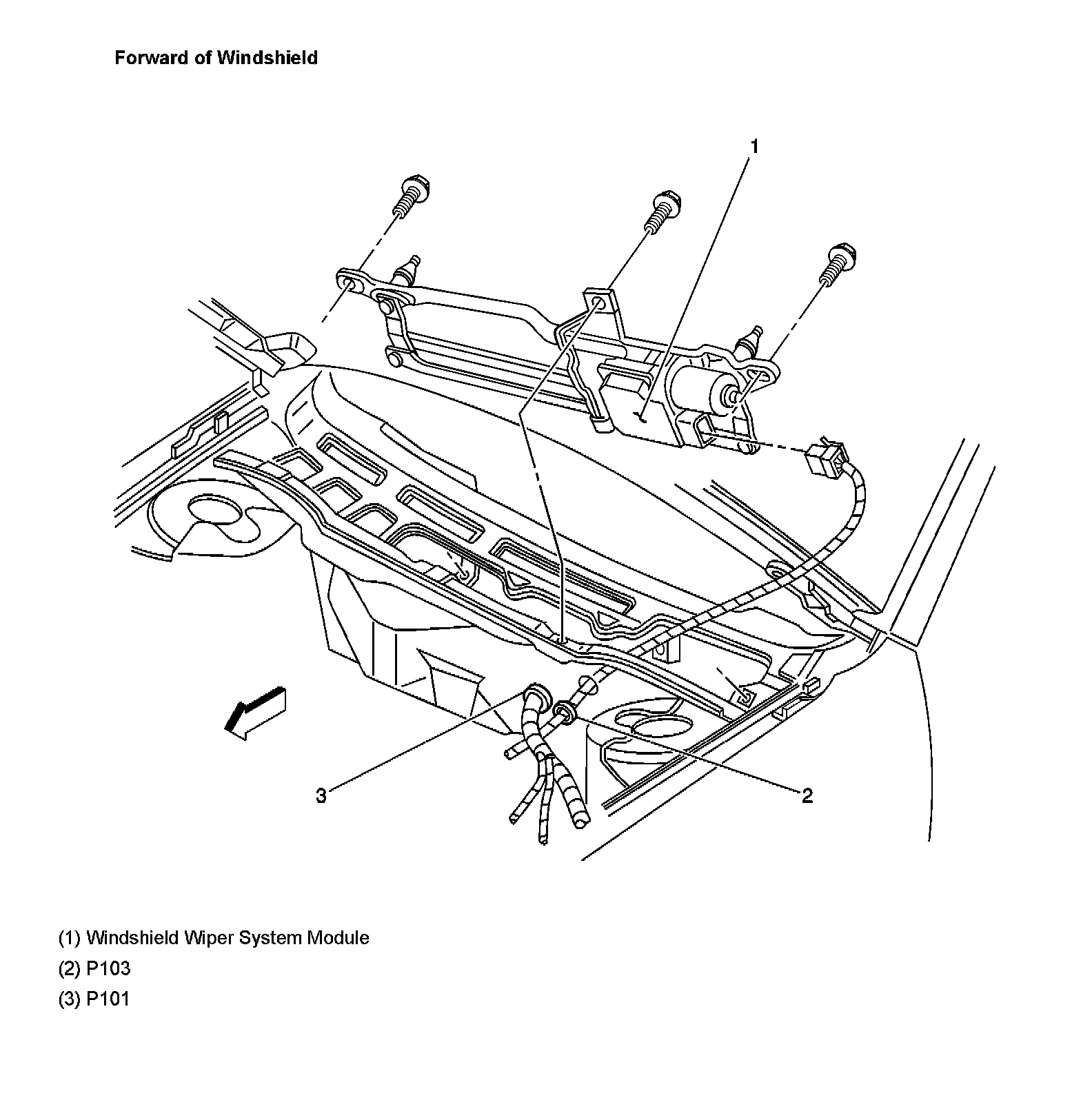 Forward of Windshield

1

3

2

(1) Windshield Wiper System Module

(2) P103

(3) P101