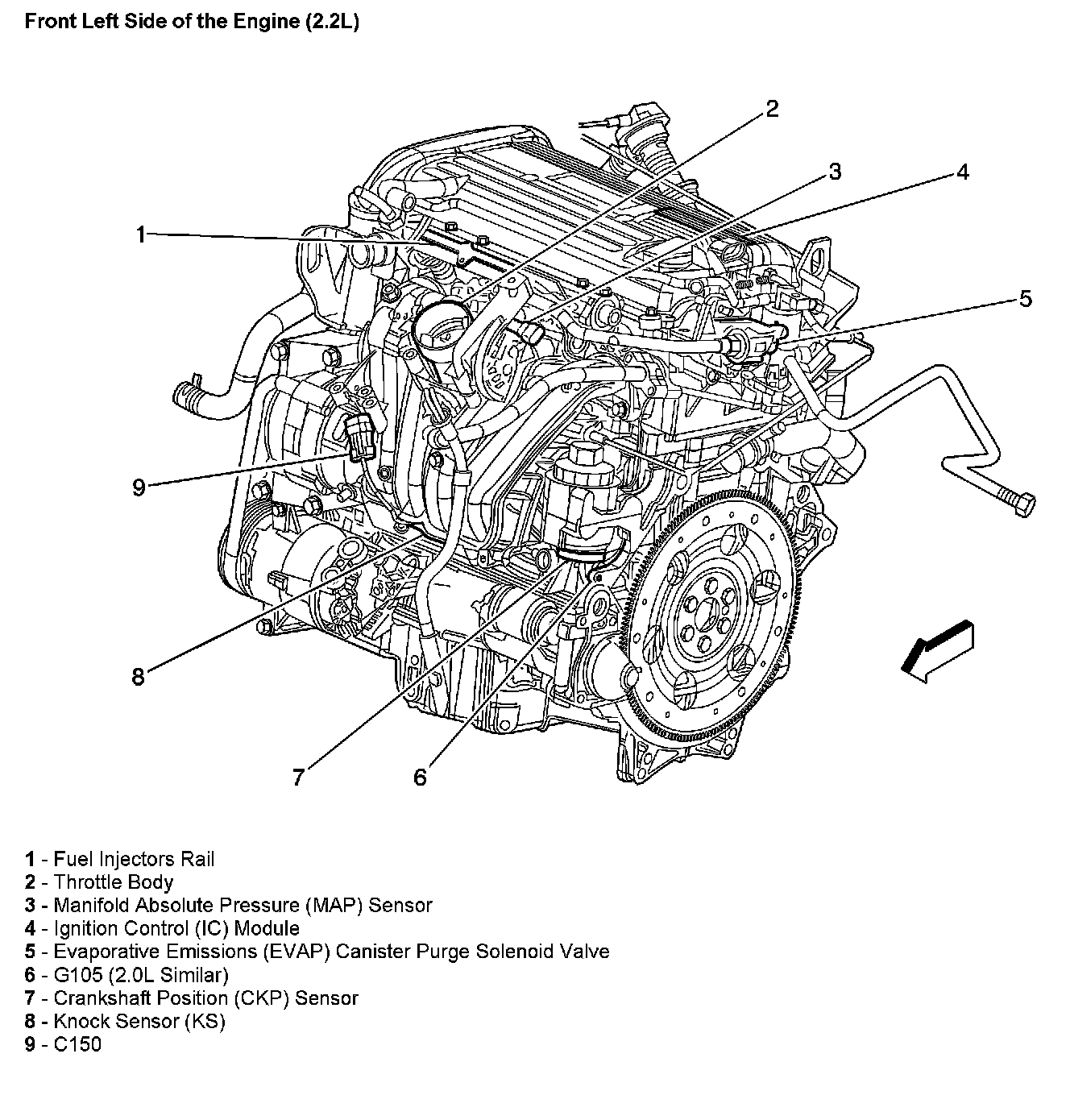 Front Left Side of the Engine (2.2L)

2
3
4
1
5
9
8
7
6

1 - Fuel Injectors Rail
2 - Throttle Body
3 - Manifold Absolute Pressure (MAP) Sensor
4 - Ignition Control (IC) Module
5 - Evaporative Emissions (EVAP) Canister Purge Solenoid Valve
6 - G105 (2.0L Similar)
7 - Crankshaft Position (CKP) Sensor
8 - Knock Sensor (KS)
9 - C150