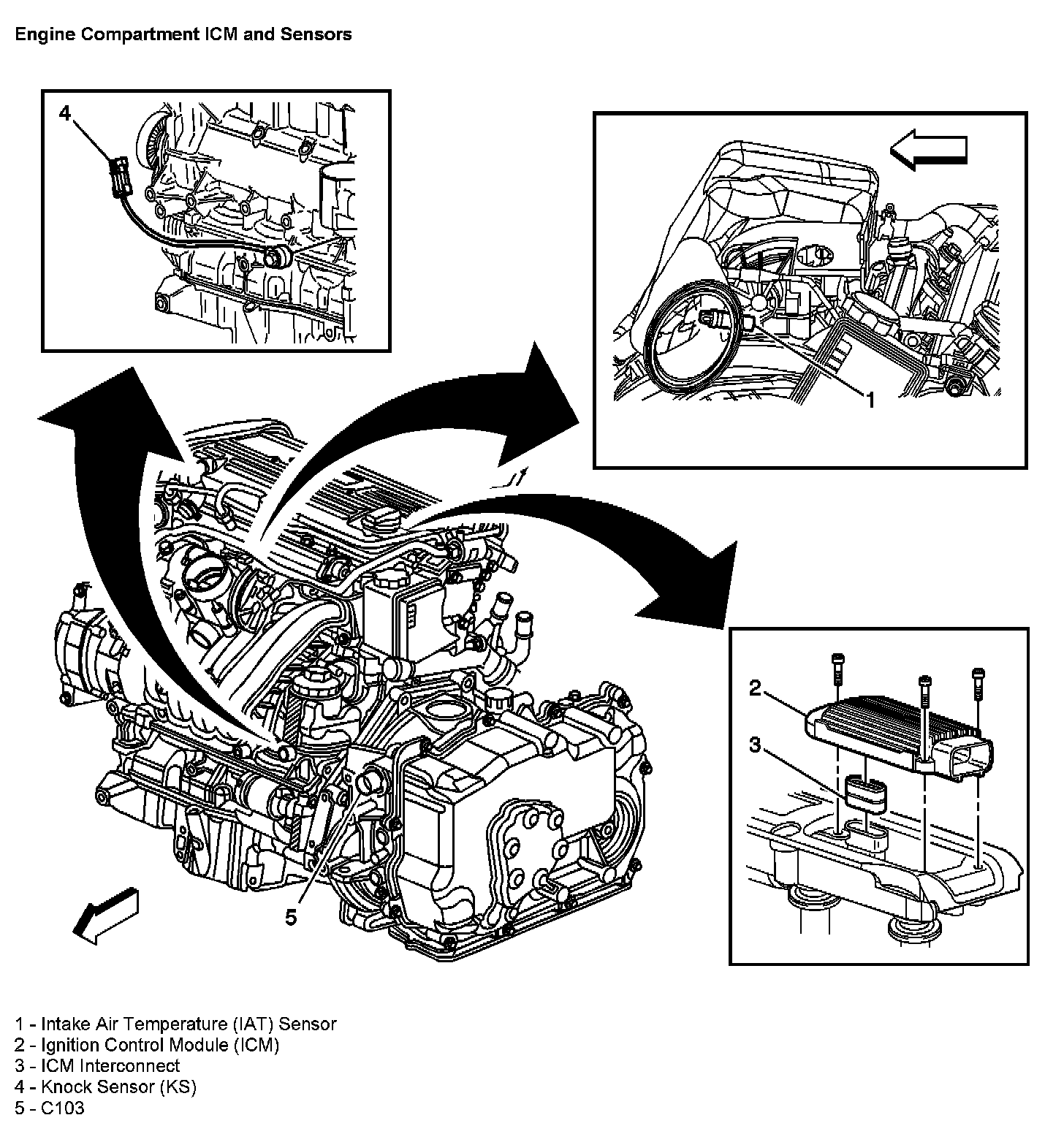 Engine Compartment ICM and Sensors

4

1

2

3

5

1 - Intake Air Temperature (IAT) Sensor
2 - Ignition Control Module (ICM)
3 - ICM Interconnect
4 - Knock Sensor (KS)
5 - C103