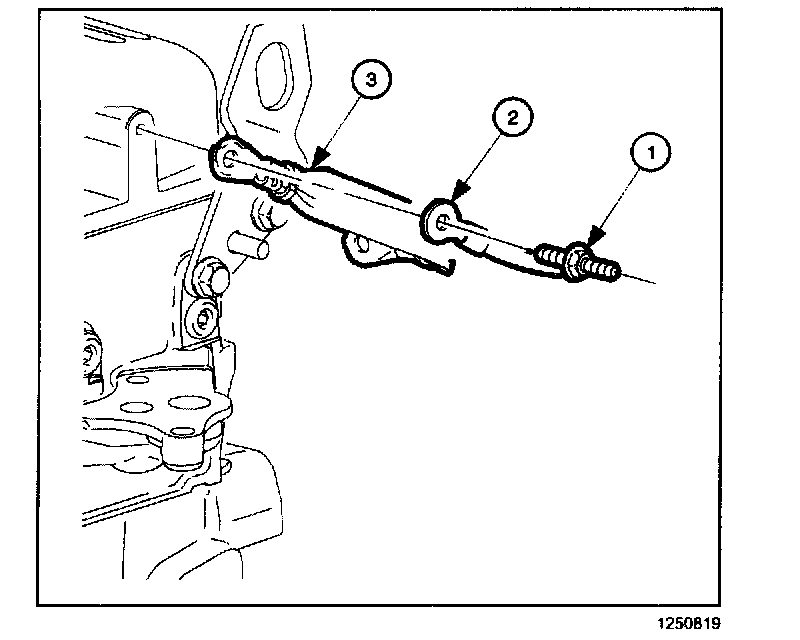 3
2
1
1250819