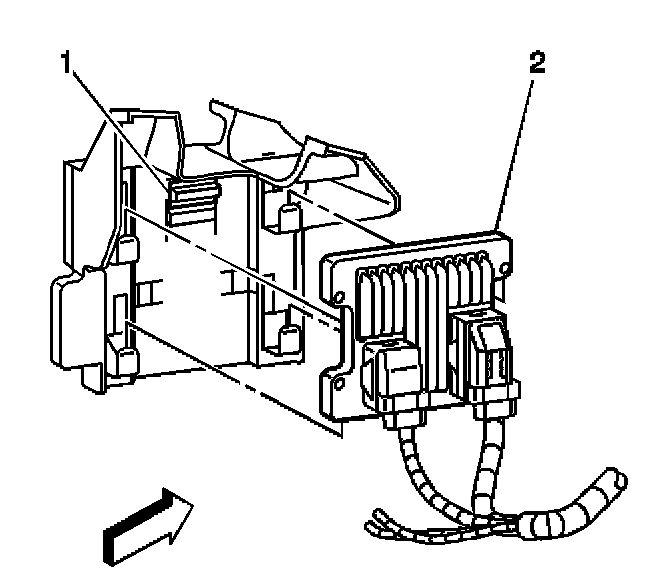 1
2