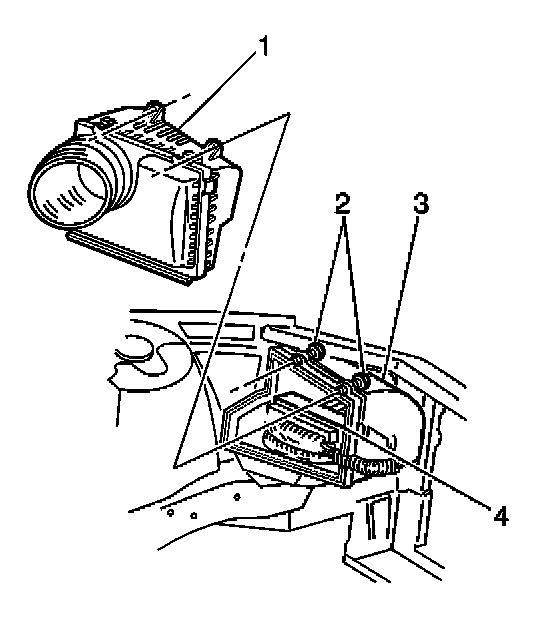 1
2
3
4