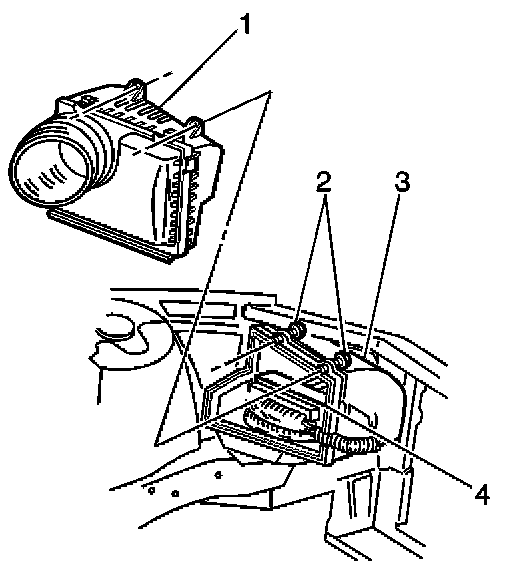 1
2
3
4