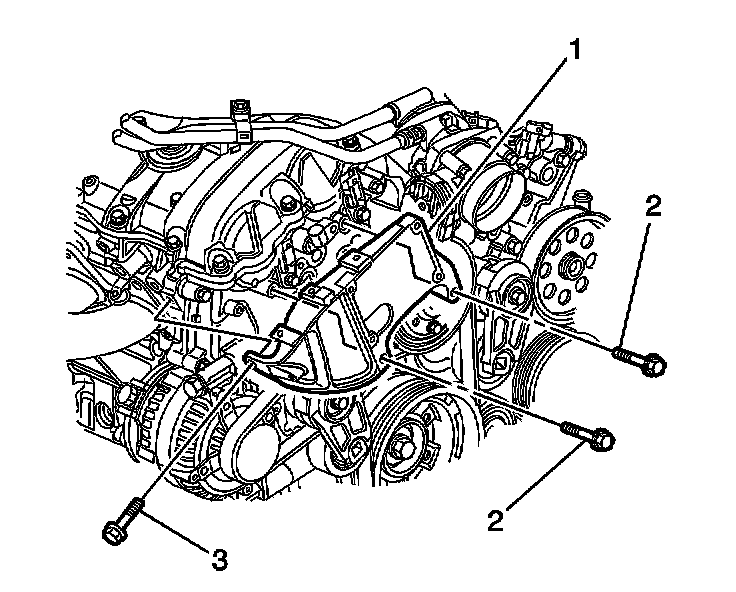 1
2
2
3