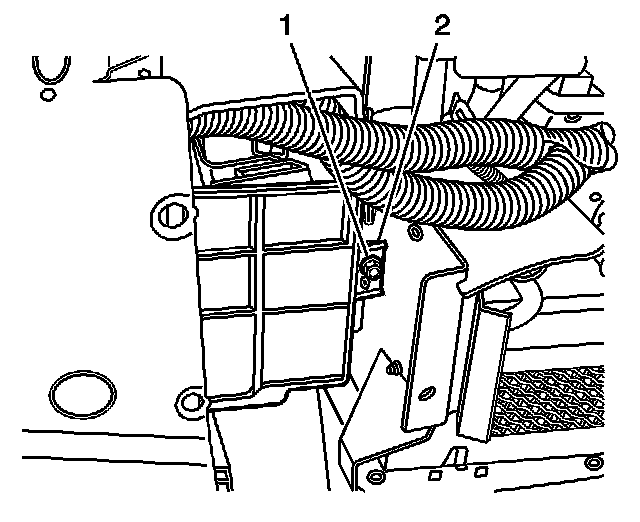 1
2