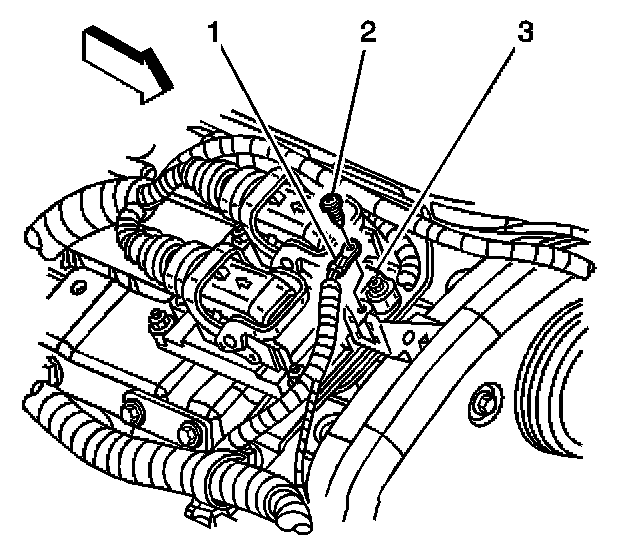 1
2
3