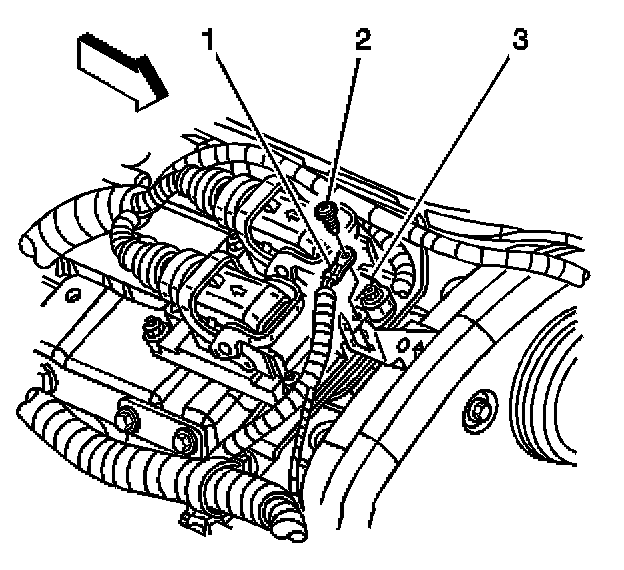 1
2
3