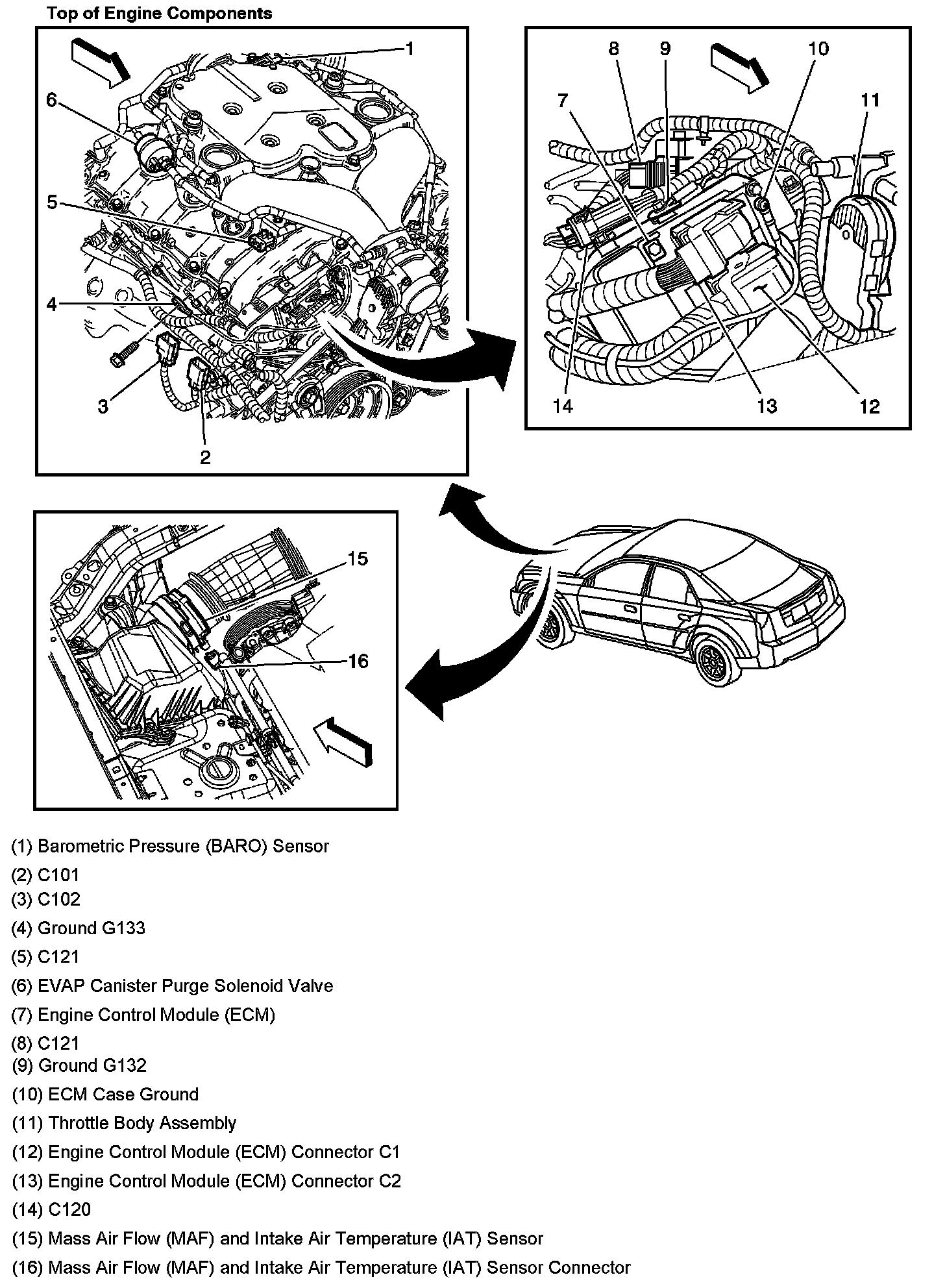 Top of Engine Components

1
6
5
4
3
2

8
9
10
7
11
14
13
12

15
16

(1) Barometric Pressure (BARO) Sensor

(2) C101

(3) C102

(4) Ground G133

(5) C121

(6) EVAP Canister Purge Solenoid Valve

(7) Engine Control Module (ECM)

(8) C121

(9) Ground G132

(10) ECM Case Ground

(11) Throttle Body Assembly

(12) Engine Control Module (ECM) Connector C1

(13) Engine Control Module (ECM) Connector C2

(14) C120

(15) Mass Air Flow (MAF) and Intake Air Temperature (IAT) Sensor

(16) Mass Air Flow (MAF) and Intake Air Temperature (IAT) Sensor Connector