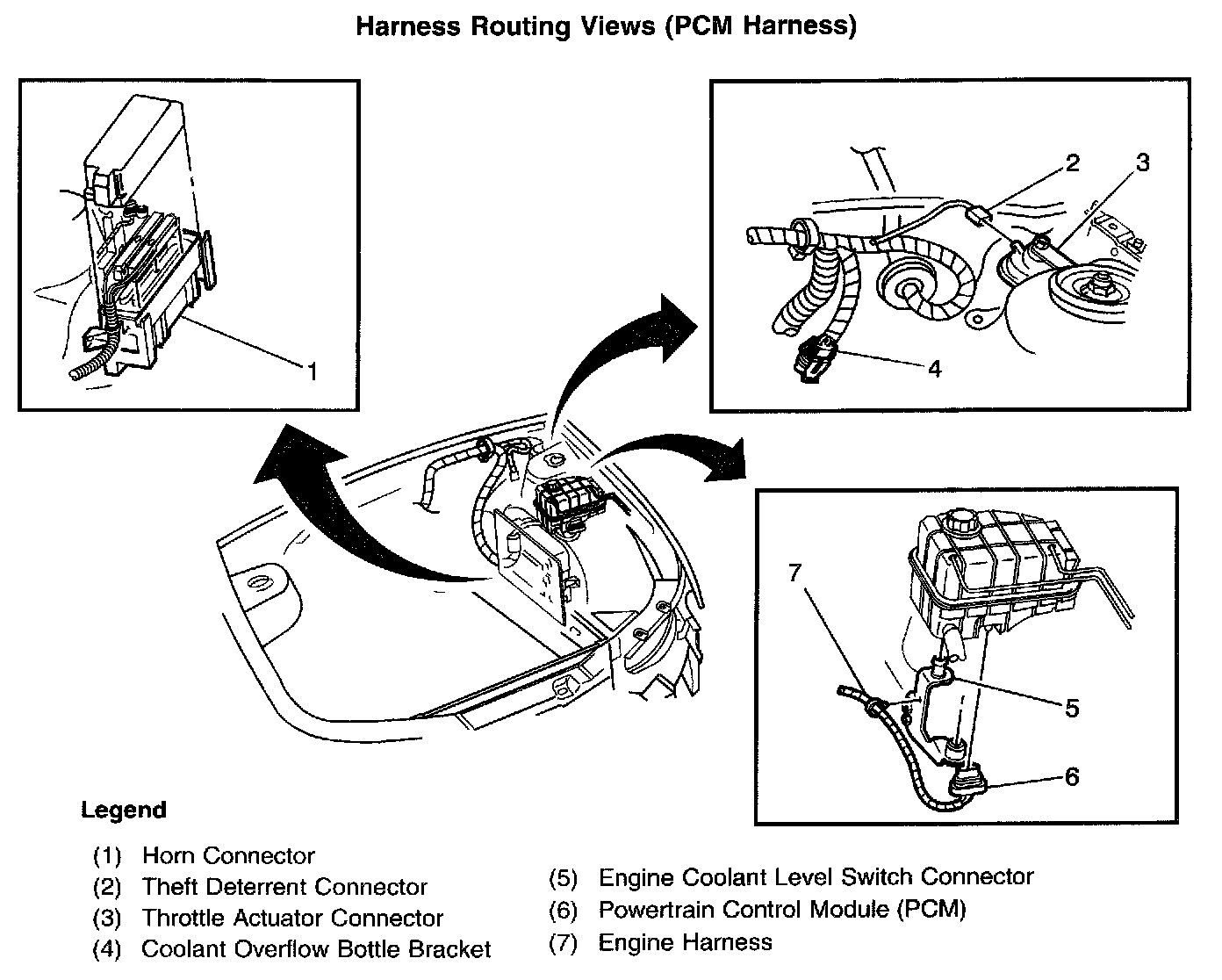 Harness Routing Views (PCM Harness)

1

2

3

4

7

5

6

Legend

(1) Horn Connector
(2) Theft Deterrent Connector
(3) Throttle Actuator Connector
(4) Coolant Overflow Bottle Bracket

(5) Engine Coolant Level Switch Connector
(6) Powertrain Control Module (PCM)
(7) Engine Harness