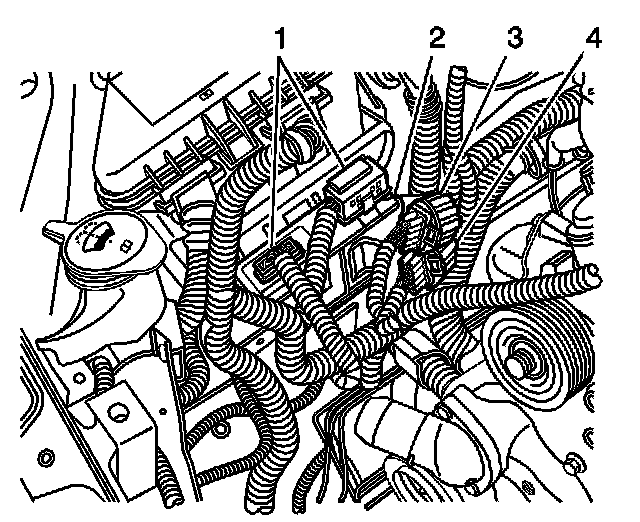 1
2
3
4