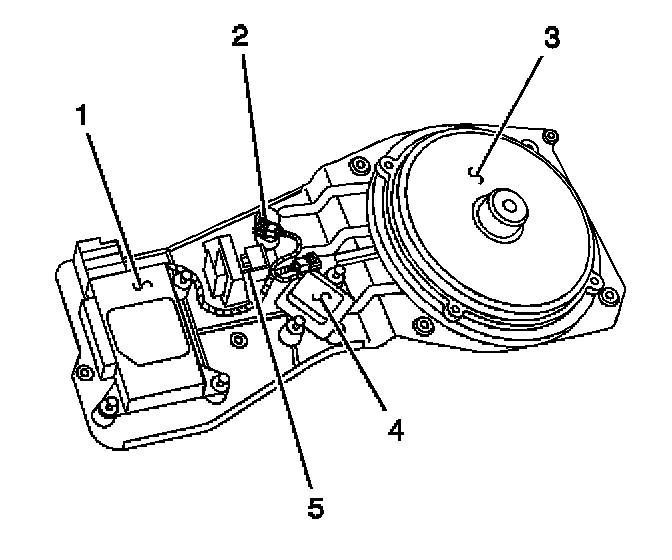 2
3
1
4
5