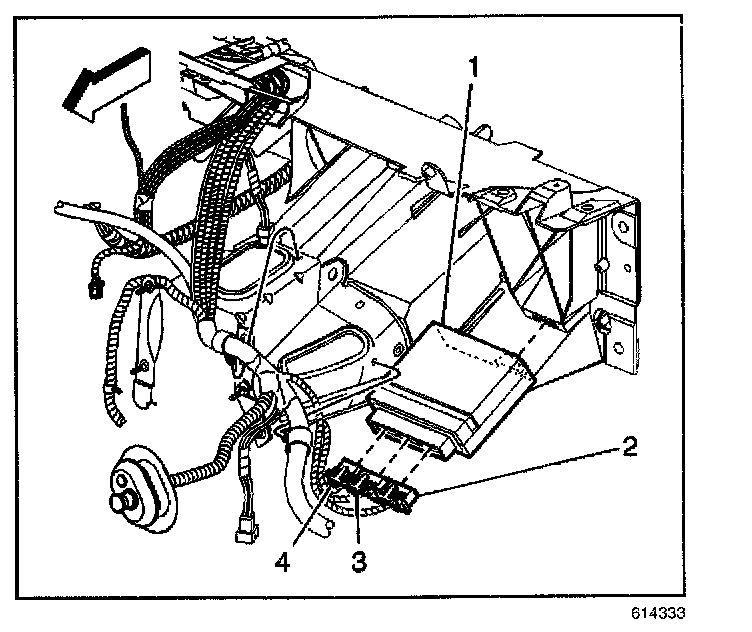 1
2
4
3
614333