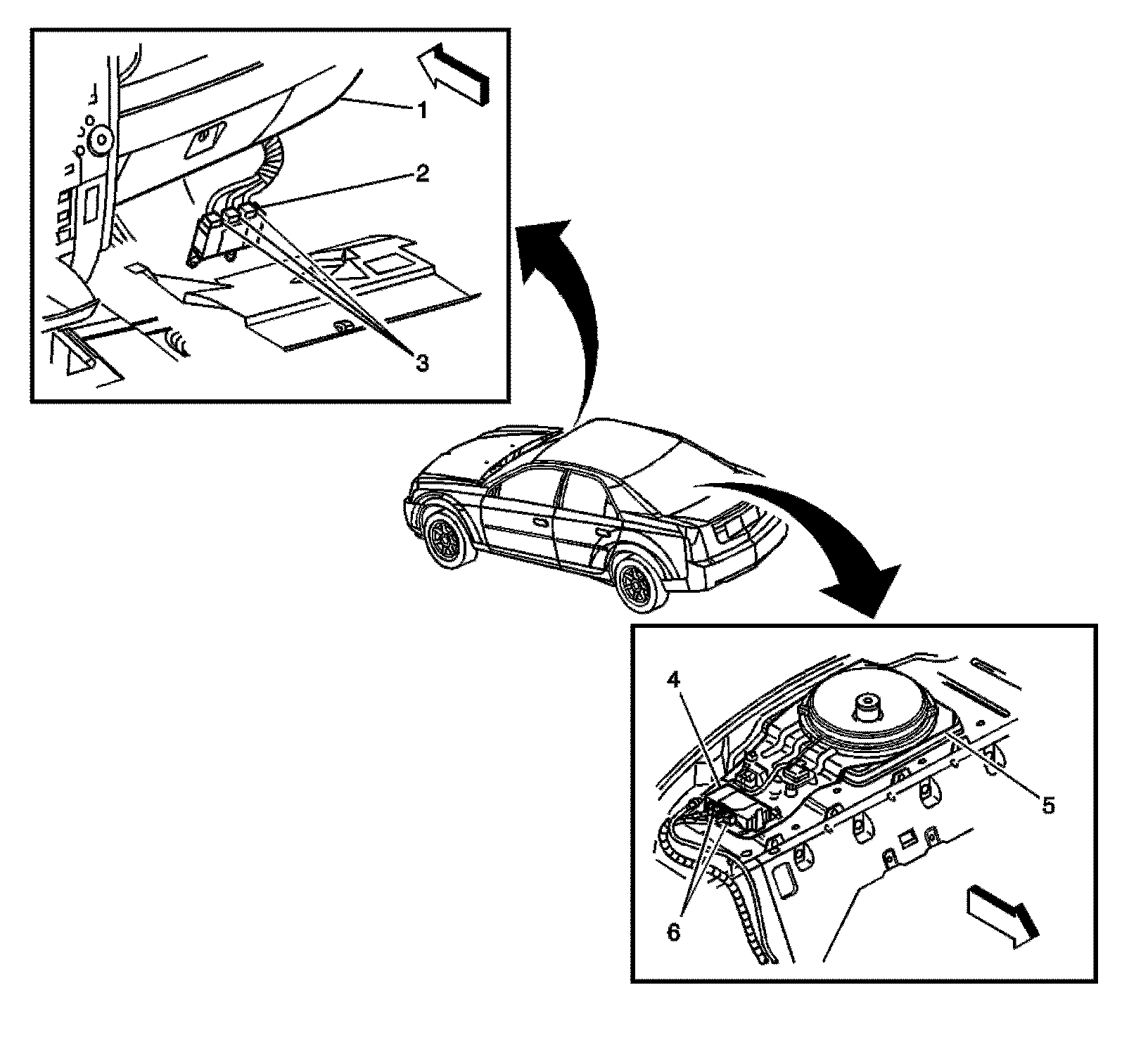 1
2
3
4
5
6