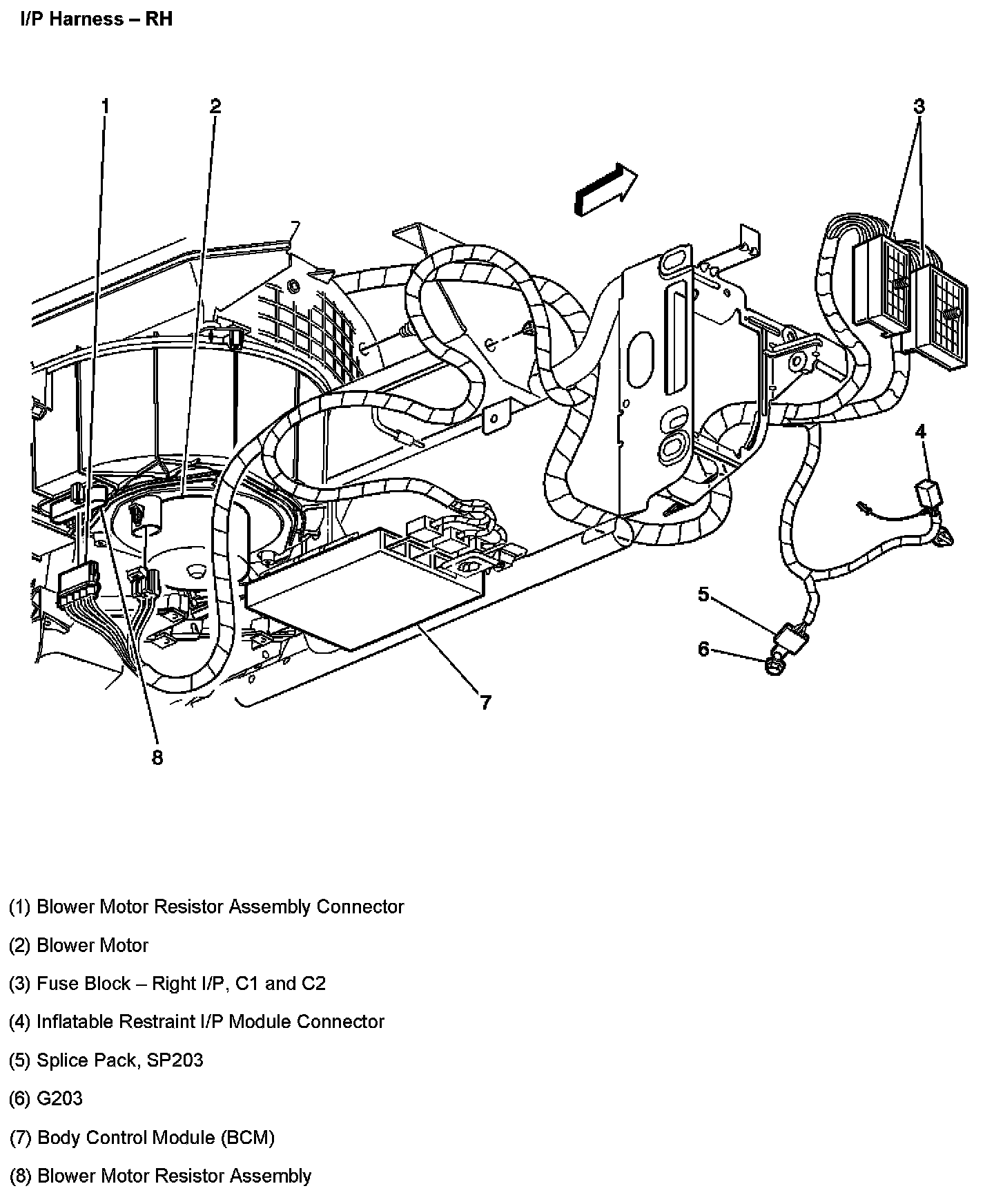 I/P Harness – RH

1
2
3
4
5
6
7
8

(1) Blower Motor Resistor Assembly Connector

(2) Blower Motor

(3) Fuse Block – Right I/P, C1 and C2

(4) Inflatable Restraint I/P Module Connector

(5) Splice Pack, SP203

(6) G203

(7) Body Control Module (BCM)

(8) Blower Motor Resistor Assembly