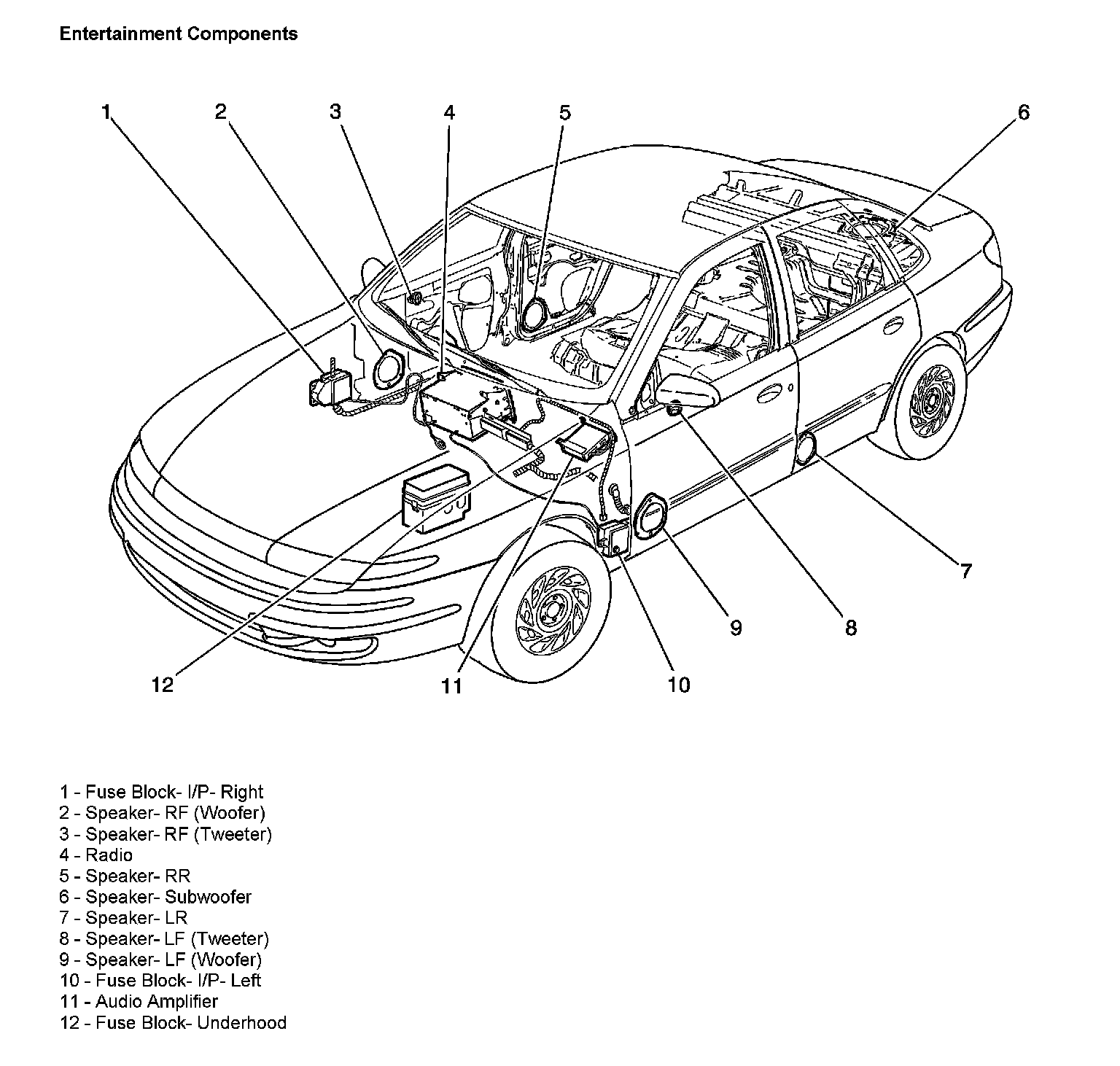 Entertainment Components

1
2
3
4
5
6
7
8
9
10
11
12

1 - Fuse Block- I/P- Right
2 - Speaker- RF (Woofer)
3 - Speaker- RF (Tweeter)
4 - Radio
5 - Speaker- RR
6 - Speaker- Subwoofer
7 - Speaker- LR
8 - Speaker- LF (Tweeter)
9 - Speaker- LF (Woofer)
10 - Fuse Block- I/P- Left
11 - Audio Amplifier
12 - Fuse Block- Underhood