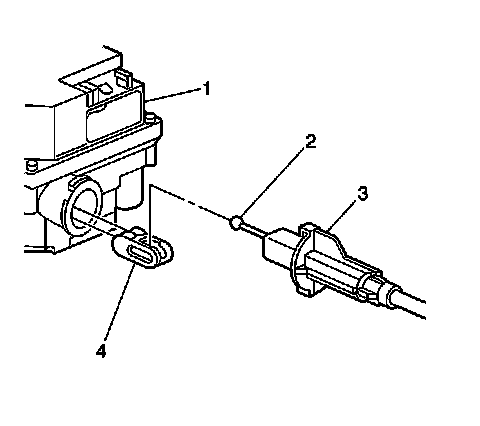 1
2
3
4