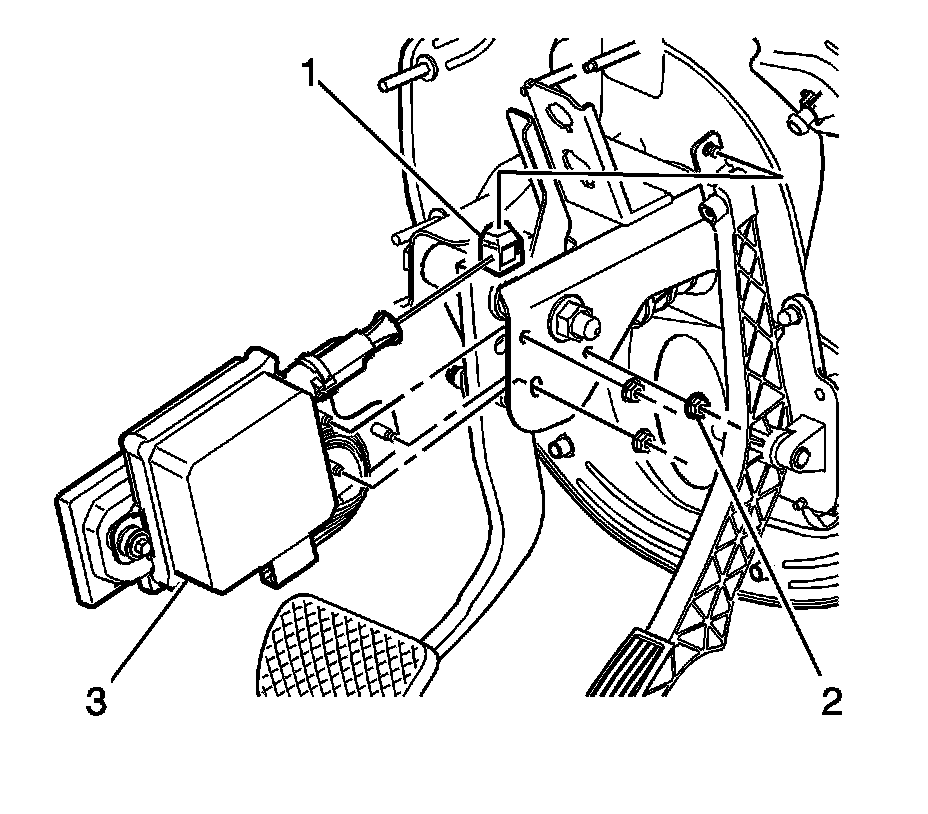 1
3
2