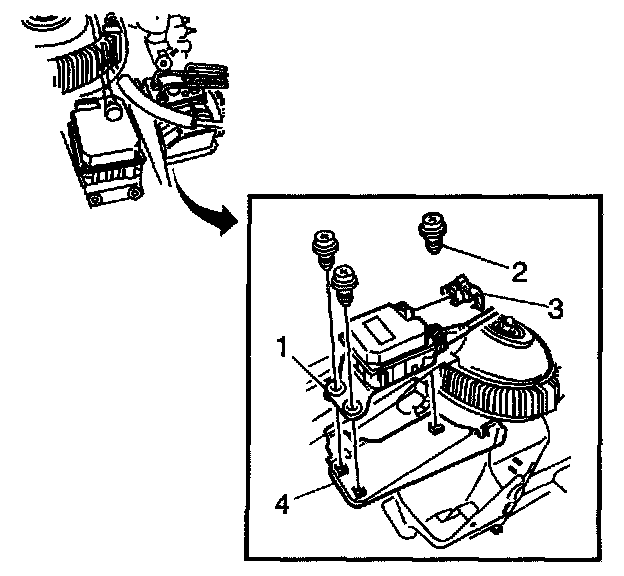 2
3
1
4