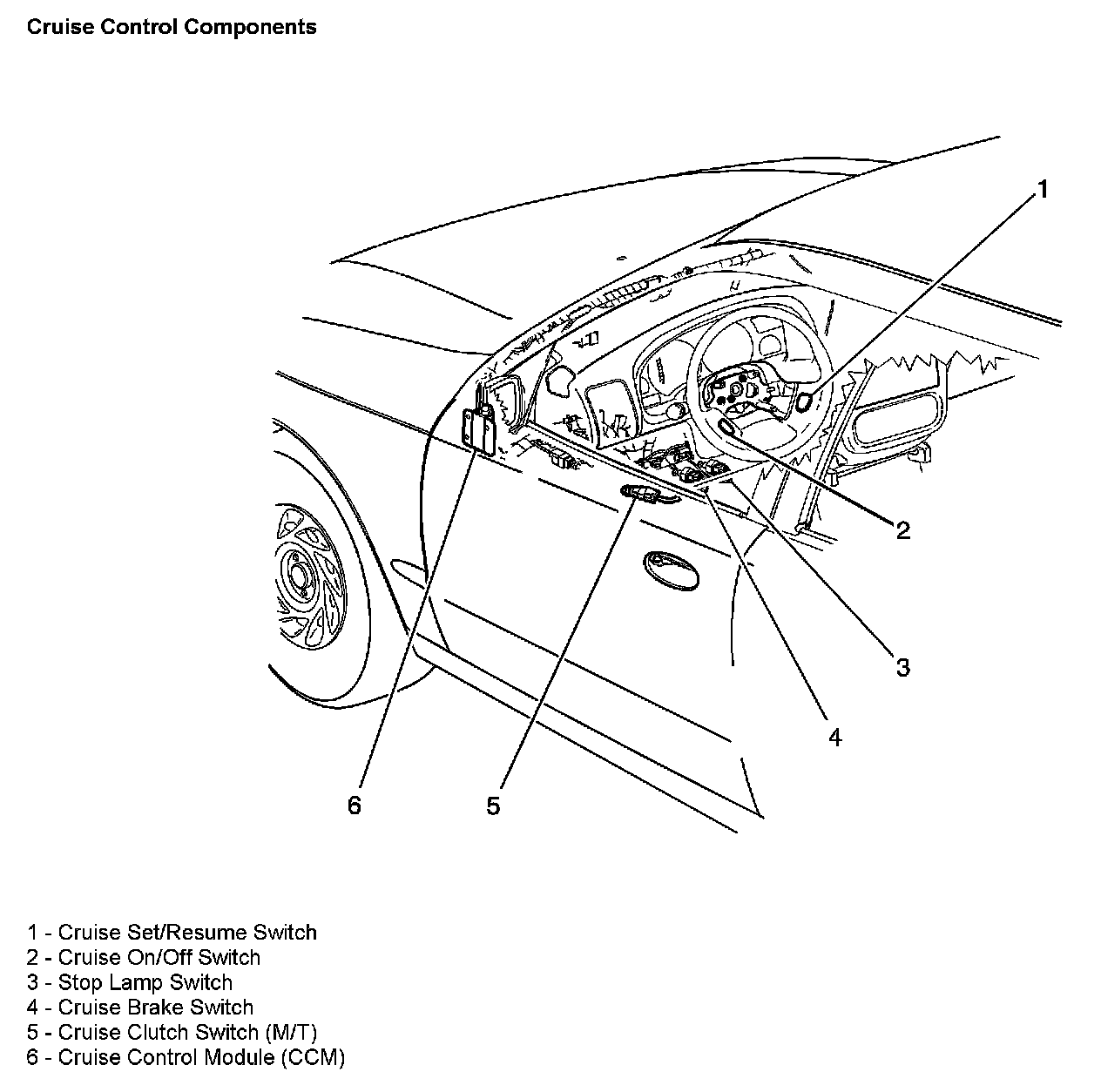 Cruise Control Components

1

2

3

4

6

5

1 - Cruise Set/Resume Switch
2 - Cruise On/Off Switch
3 - Stop Lamp Switch
4 - Cruise Brake Switch
5 - Cruise Clutch Switch (M/T)
6 - Cruise Control Module (CCM)