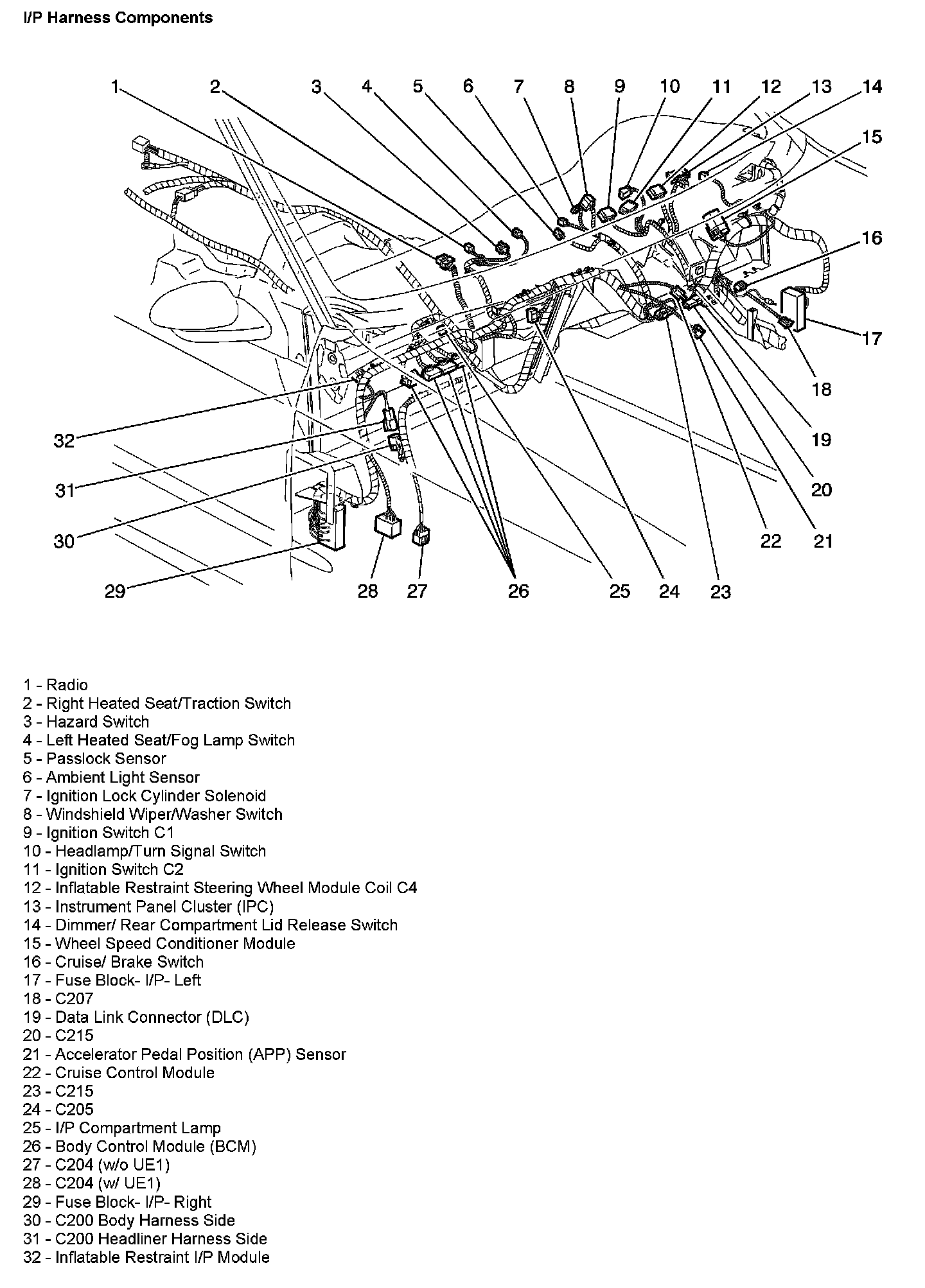 I/P Harness Components

1 2 3 4 5 6 7 8 9 10 11 12 13 14 15 16 17 18 19 20 21 22 23 24 25 26 27 28 29 30 31 32

1 - Radio
2 - Right Heated Seat/Traction Switch
3 - Hazard Switch
4 - Left Heated Seat/Fog Lamp Switch
5 - Passlock Sensor
6 - Ambient Light Sensor
7 - Ignition Lock Cylinder Solenoid
8 - Windshield Wiper/Washer Switch
9 - Ignition Switch C1
10 - Headlamp/Turn Signal Switch
11 - Ignition Switch C2
12 - Inflatable Restraint Steering Wheel Module Coil C4
13 - Instrument Panel Cluster (IPC)
14 - Dimmer/ Rear Compartment Lid Release Switch
15 - Wheel Speed Conditioner Module
16 - Cruise/ Brake Switch
17 - Fuse Block- I/P- Left
18 - C207
19 - Data Link Connector (DLC)
20 - C215
21 - Accelerator Pedal Position (APP) Sensor
22 - Cruise Control Module
23 - C215
24 - C205
25 - I/P Compartment Lamp
26 - Body Control Module (BCM)
27 - C204 (w/o UE1)
28 - C204 (w/ UE1)
29 - Fuse Block- I/P- Right
30 - C200 Body Harness Side
31 - C200 Headliner Harness Side
32 - Inflatable Restraint I/P Module