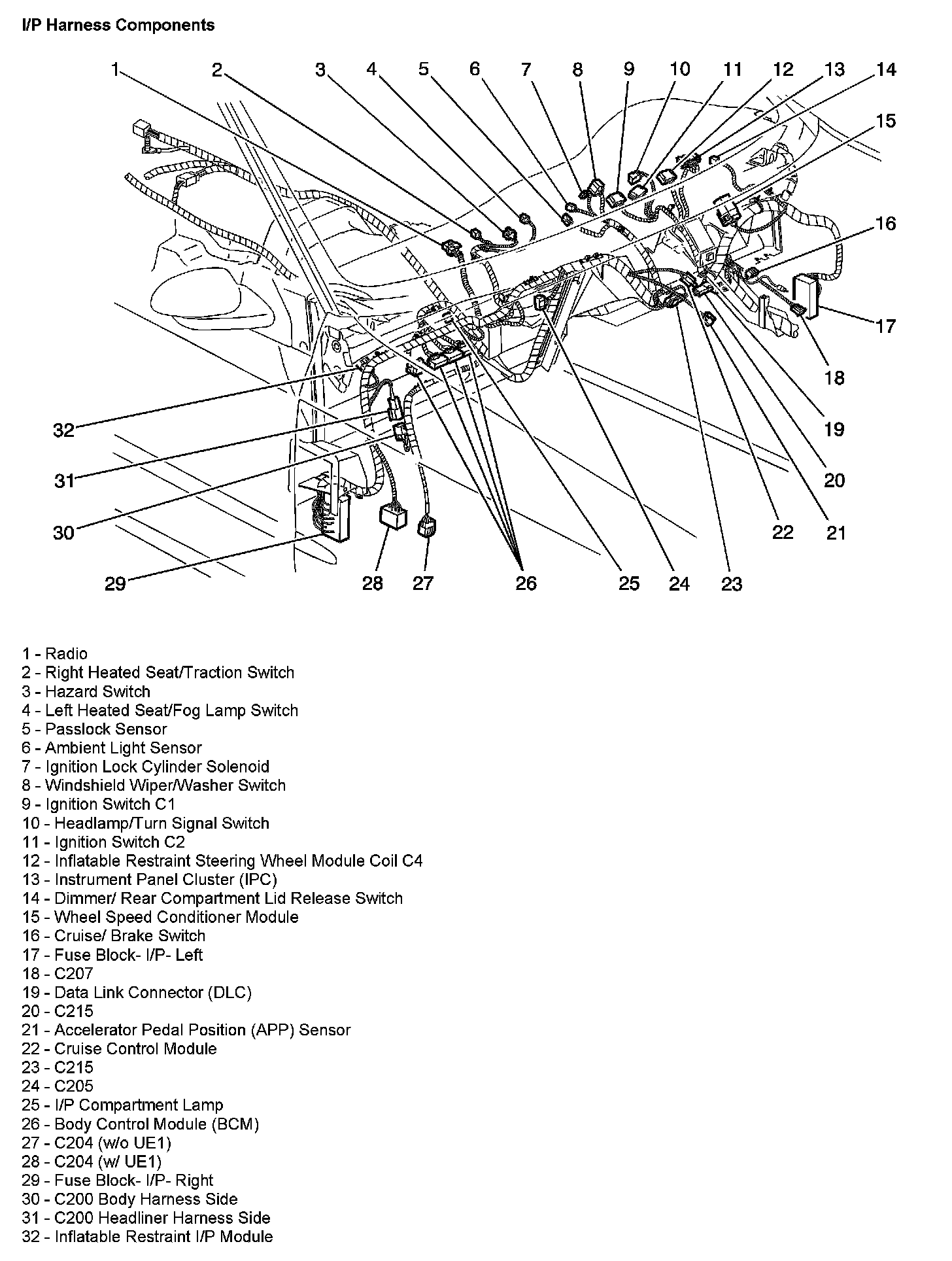 I/P Harness Components

1 2 3 4 5 6 7 8 9 10 11 12 13 14 15 16 17 18 19 20 21 22 23 24 25 26 27 28 29 30 31 32

1 - Radio
2 - Right Heated Seat/Traction Switch
3 - Hazard Switch
4 - Left Heated Seat/Fog Lamp Switch
5 - Passlock Sensor
6 - Ambient Light Sensor
7 - Ignition Lock Cylinder Solenoid
8 - Windshield Wiper/Washer Switch
9 - Ignition Switch C1
10 - Headlamp/Turn Signal Switch
11 - Ignition Switch C2
12 - Inflatable Restraint Steering Wheel Module Coil C4
13 - Instrument Panel Cluster (IPC)
14 - Dimmer/ Rear Compartment Lid Release Switch
15 - Wheel Speed Conditioner Module
16 - Cruise/ Brake Switch
17 - Fuse Block- I/P- Left
18 - C207
19 - Data Link Connector (DLC)
20 - C215
21 - Accelerator Pedal Position (APP) Sensor
22 - Cruise Control Module
23 - C215
24 - C205
25 - I/P Compartment Lamp
26 - Body Control Module (BCM)
27 - C204 (w/o UE1)
28 - C204 (w/ UE1)
29 - Fuse Block- I/P- Right
30 - C200 Body Harness Side
31 - C200 Headliner Harness Side
32 - Inflatable Restraint I/P Module