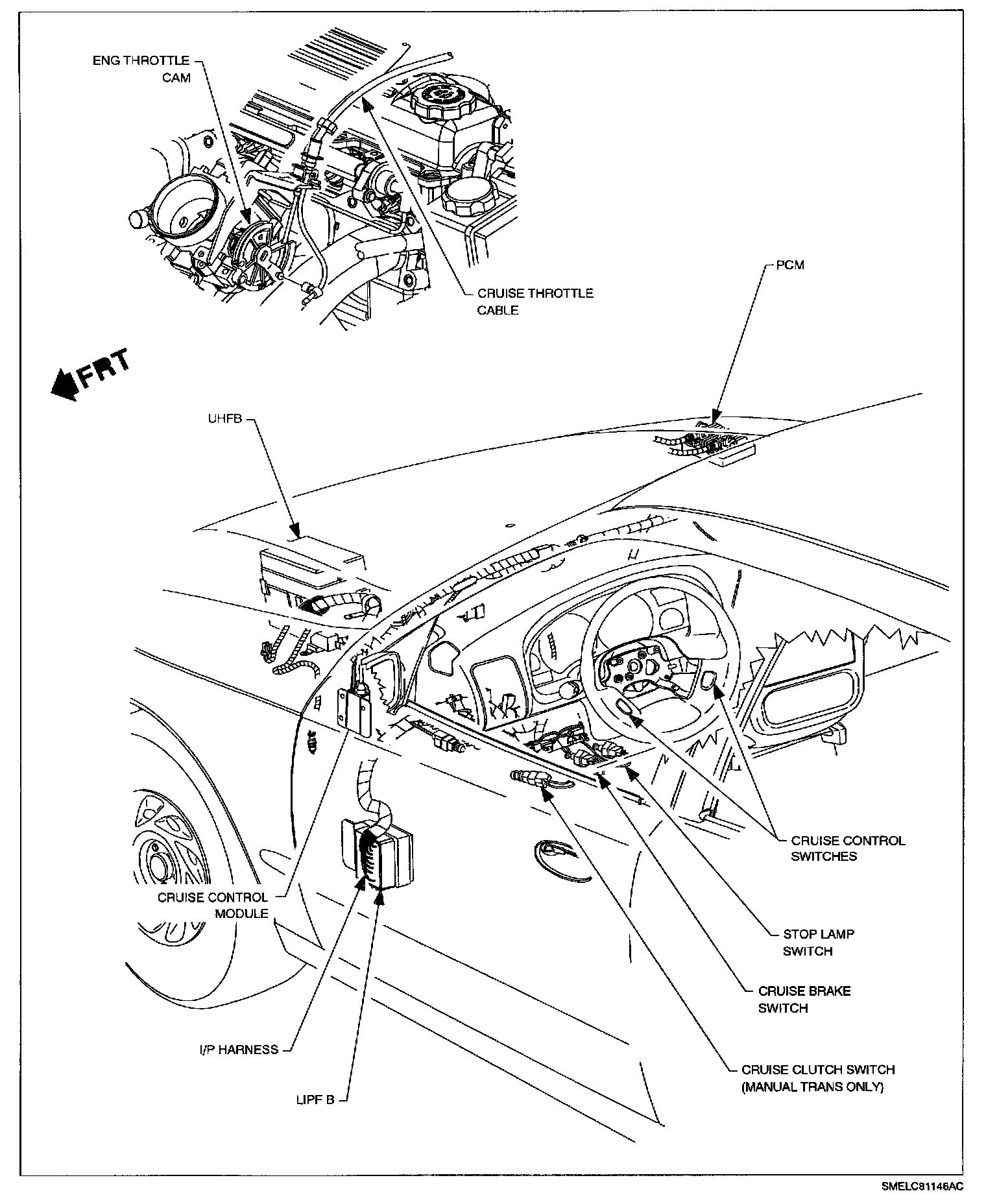 ENG THROTTLE CAM

CRUISE THROTTLE CABLE

PCM

FRT

UHFB

CRUISE CONTROL SWITCHES

CRUISE CONTROL MODULE

STOP LAMP SWITCH

CRUISE BRAKE SWITCH

I/P HARNESS

CRUISE CLUTCH SWITCH (MANUAL TRANS ONLY)

LIPF B

SMELC81146AC