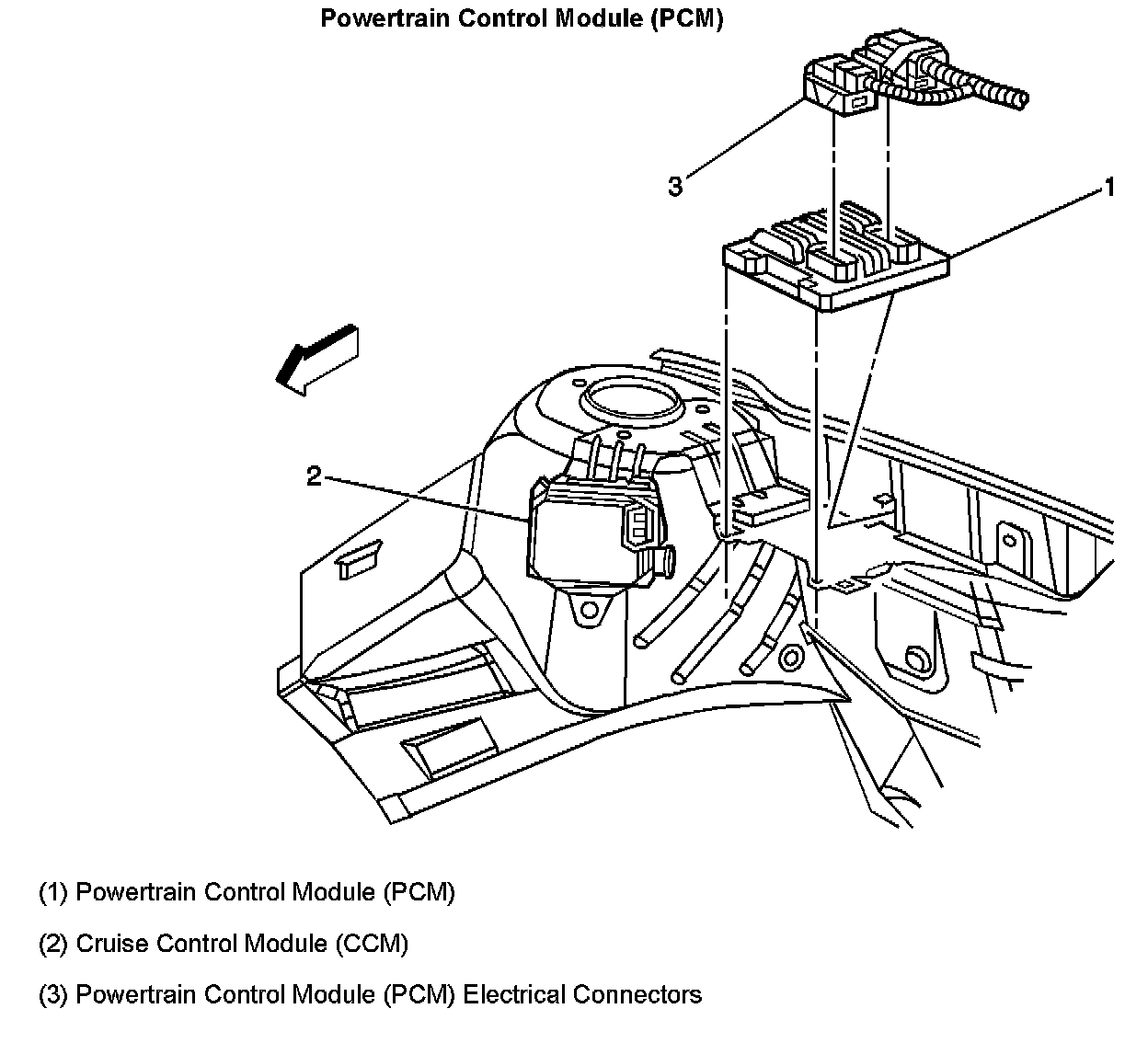 Powertrain Control Module (PCM)

3

1

2

(1) Powertrain Control Module (PCM)

(2) Cruise Control Module (CCM)

(3) Powertrain Control Module (PCM) Electrical Connectors